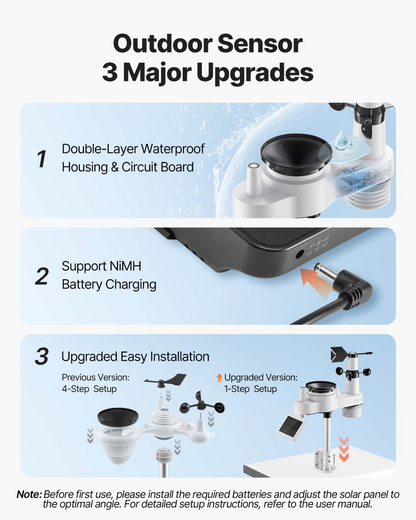 Outdoor Sensor
3 Major Upgrades

1 Double-Layer Waterproof Housing & Circuit Board

2 Support NiMH Battery Charging

3 Upgraded Easy Installation

Previous Version:
4-Step Setup

Upgraded Version:
1-Step Setup

Note: Before first use, please install the required batteries and adjust the solar panel to the optimal angle. For detailed setup instructions, refer to the user manual.