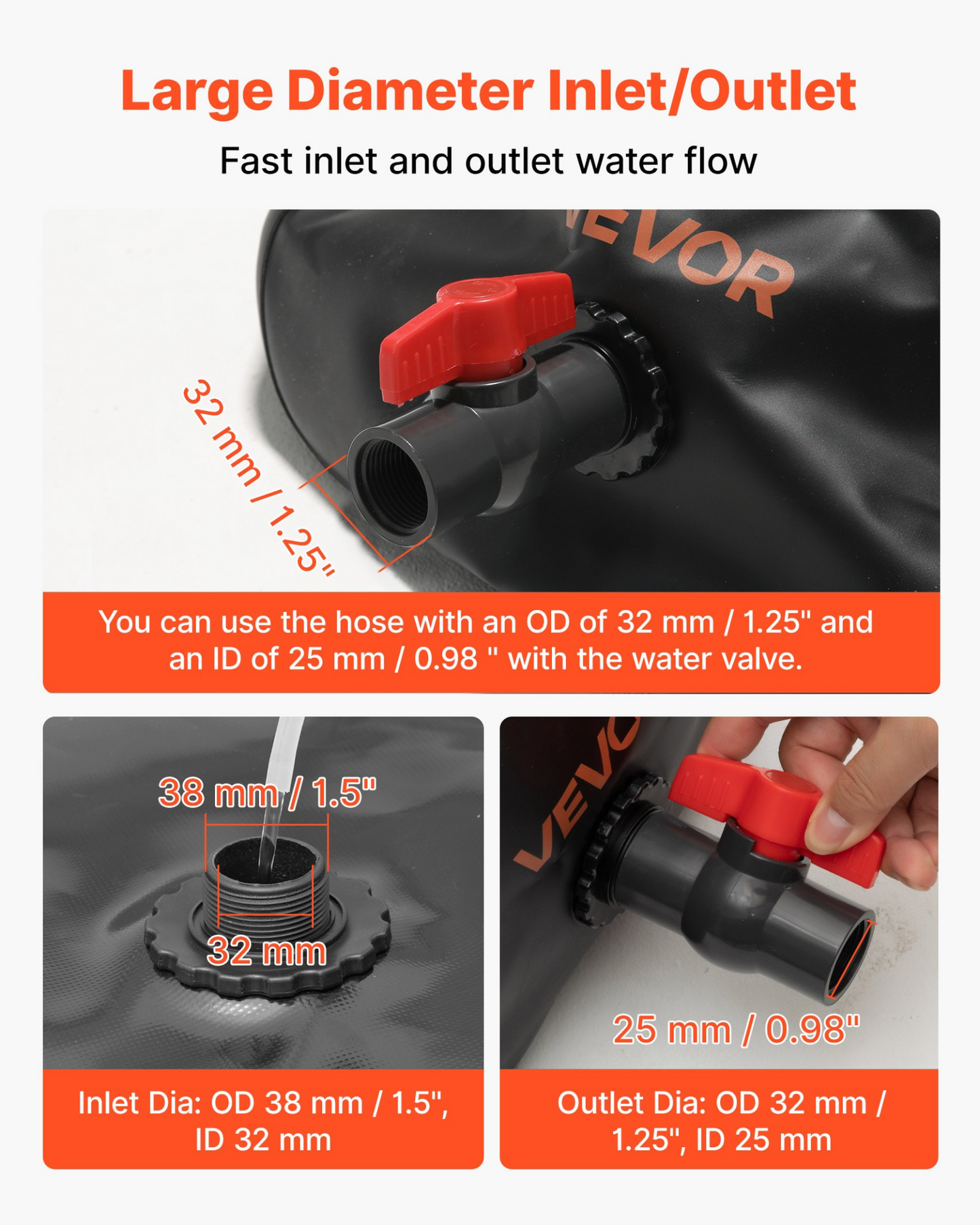 Large Diameter Inlet/Outlet

Fast inlet and outlet water flow

VEVOR

32 mm / 1.25"

You can use the hose with an OD of 32 mm / 1.25" and an ID of 25 mm / 0.98 " with the water valve.

38 mm / 1.5"

32 mm

Inlet Dia: OD 38 mm / 1.5", ID 32 mm

VEVO

25 mm / 0.98"

Outlet Dia: OD 32 mm / 1.25", ID 25 mm