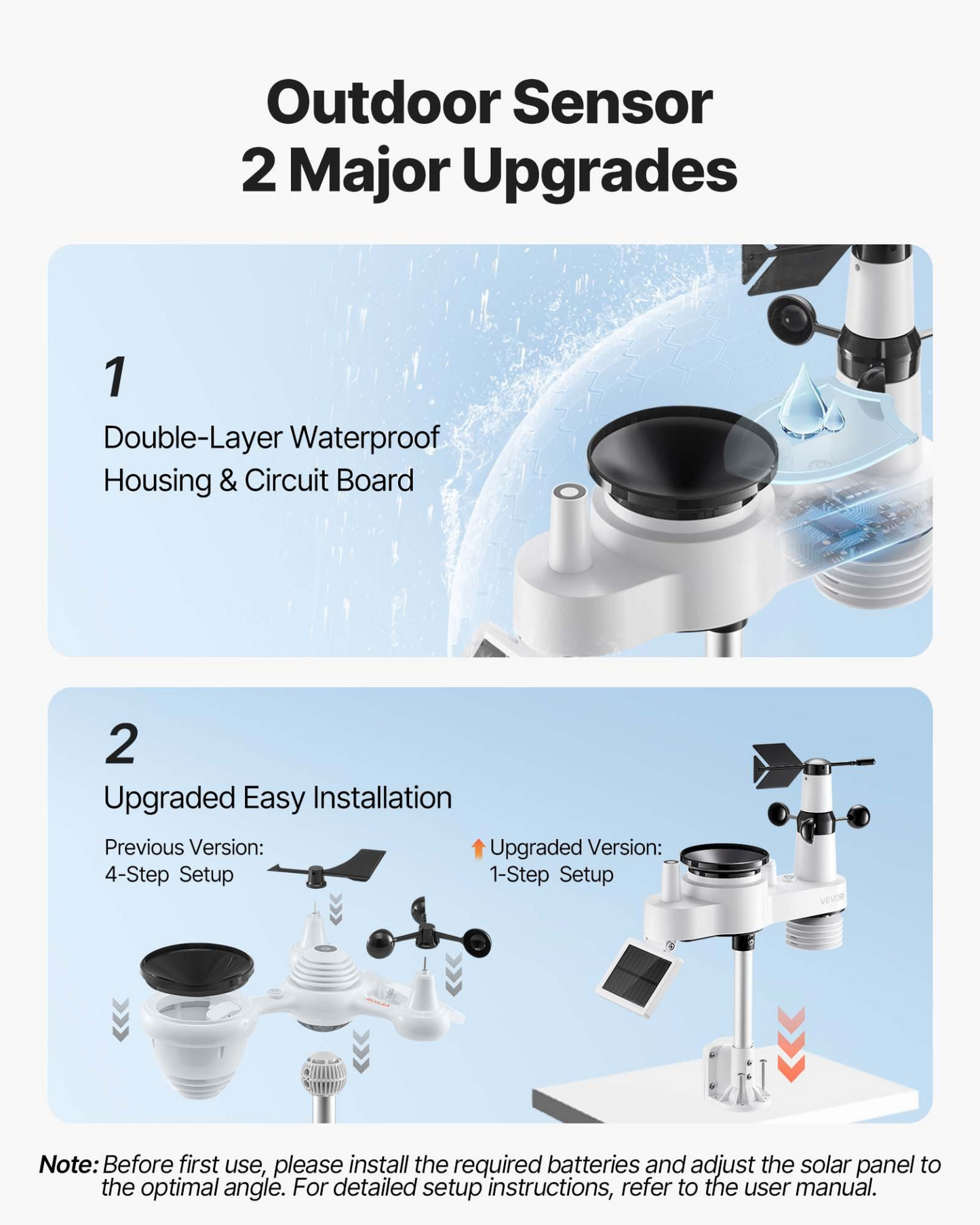 Outdoor Sensor
2 Major Upgrades

1

Double-Layer Waterproof Housing & Circuit Board

2

Upgraded Easy Installation

Previous Version:
4-Step Setup

Upgraded Version:
1-Step Setup

VEVOR

VEVOR

Note: Before first use, please install the required batteries and adjust the solar panel to the optimal angle. For detailed setup instructions, refer to the user manual.