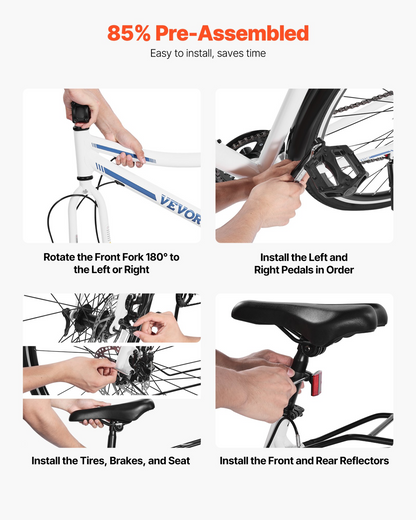 85% Pre-Assembled

Easy to install, saves time

VEVOR

Rotate the Front Fork 180° to the Left or Right

Install the Left and Right Pedals in Order

Install the Tires, Brakes, and Seat

Install the Front and Rear Reflectors