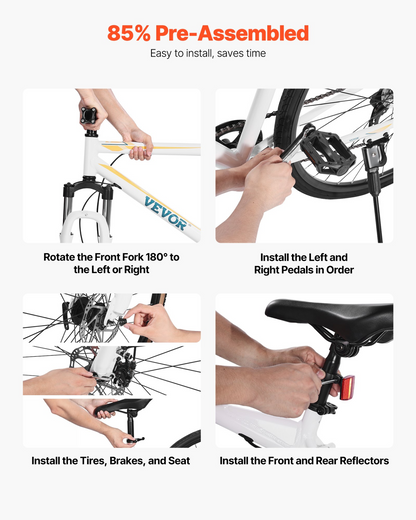 85% Pre-Assembled

Easy to install, saves time

VEVOR

Rotate the Front Fork 180° to the Left or Right

Install the Left and Right Pedals in Order

Install the Tires, Brakes, and Seat

Install the Front and Rear Reflectors