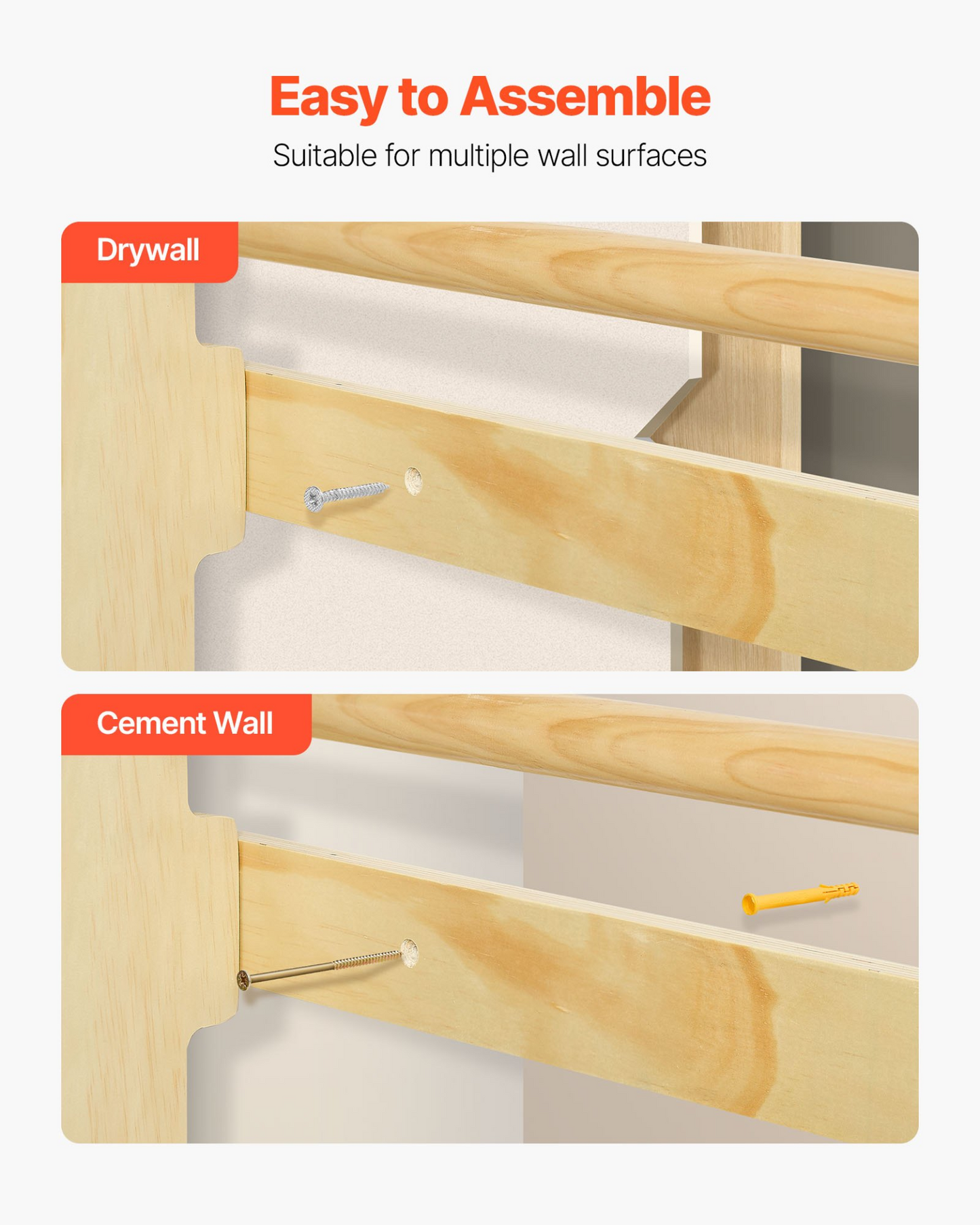 Easy to Assemble

Suitable for multiple wall surfaces

Drywall

Cement Wall