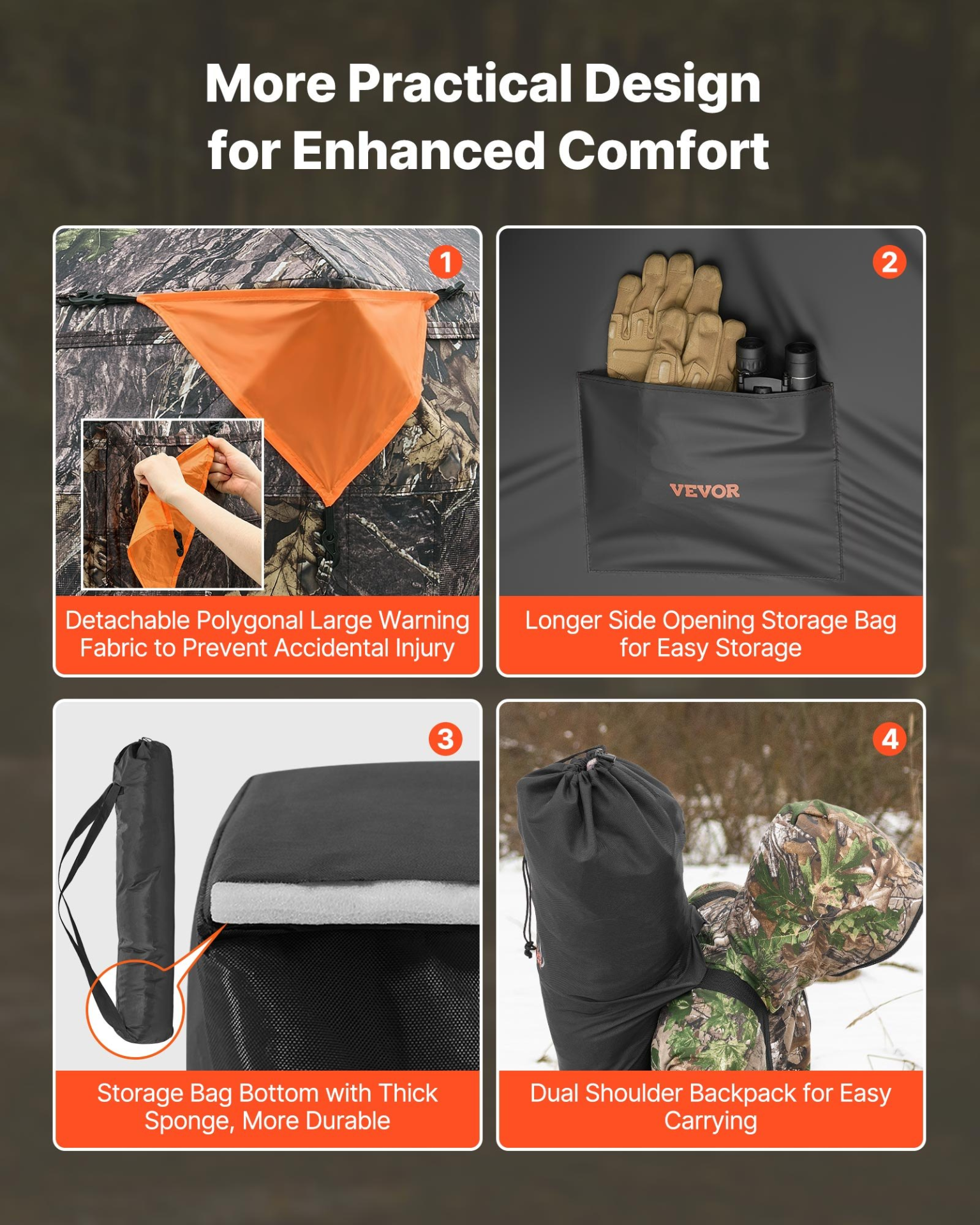 More Practical Design for Enhanced Comfort

1

Detachable Polygonal Large Warning Fabric to Prevent Accidental Injury

2

VEVOR

Longer Side Opening Storage Bag for Easy Storage

3

Storage Bag Bottom with Thick Sponge, More Durable

4

Dual Shoulder Backpack for Easy Carrying