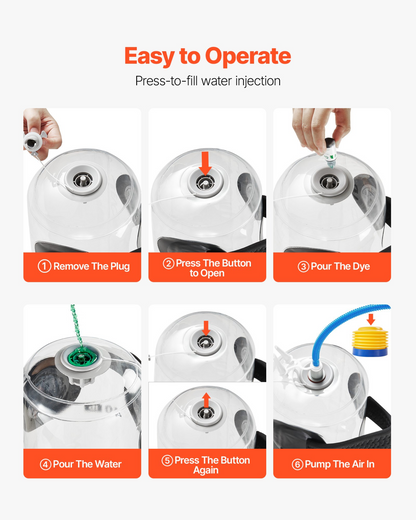 Easy to Operate

Press-to-fill water injection

① Remove The Plug

② Press The Button to Open

③ Pour The Dye

④ Pour The Water

⑤ Press The Button Again

⑥ Pump The Air In