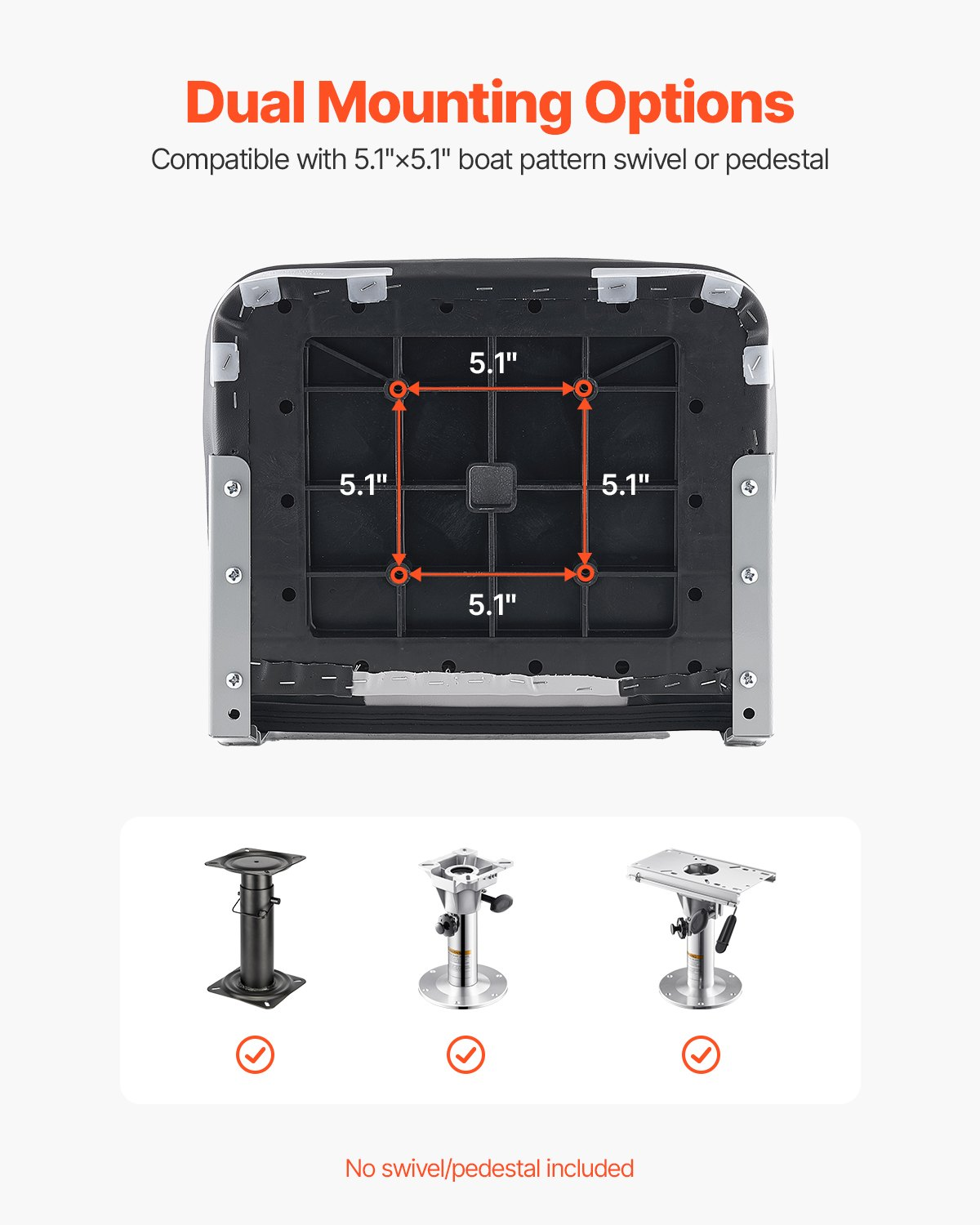 Dual Mounting Options
Compatible with 5.1"×5.1" boat pattern swivel or pedestal

5.1"
5.1"
5.1"
5.1"

No swivel/pedestal included