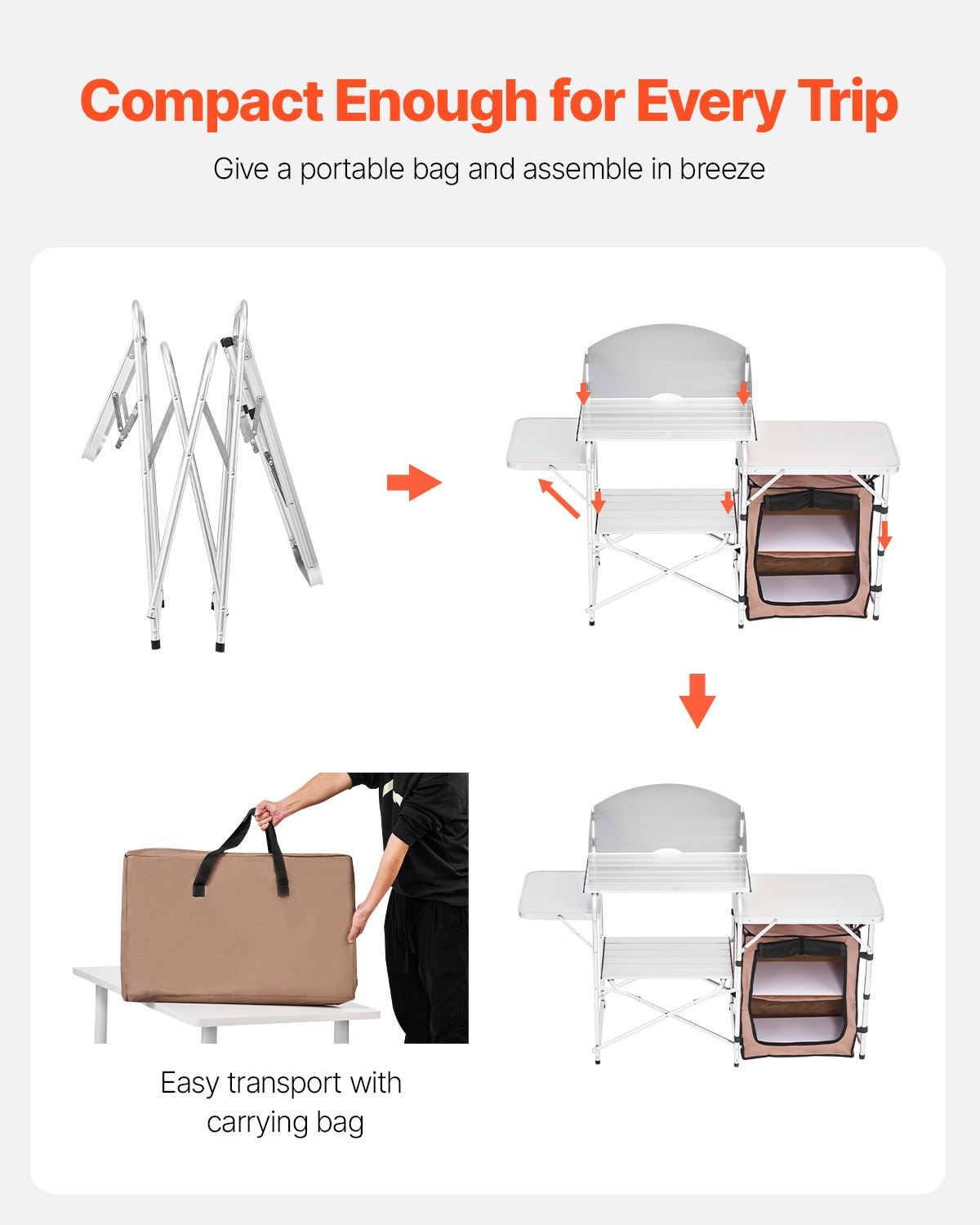 Compact Enough for Every Trip

Give a portable bag and assemble in breeze

Easy transport with carrying bag