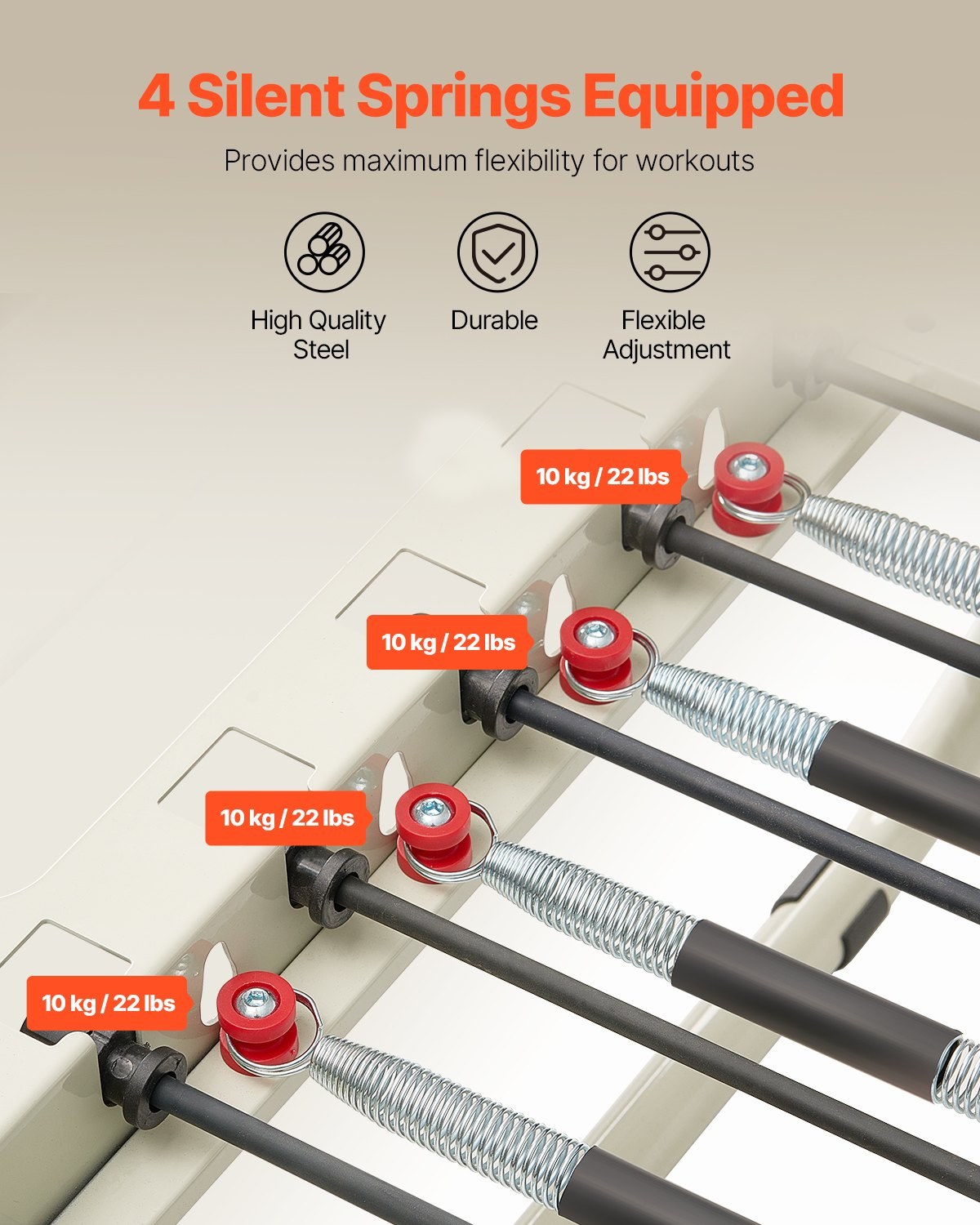 4 Silent Springs Equipped

Provides maximum flexibility for workouts

High Quality Steel

Durable

Flexible Adjustment

10 kg / 22 lbs

10 kg / 22 lbs

10 kg / 22 lbs

10 kg / 22 lbs