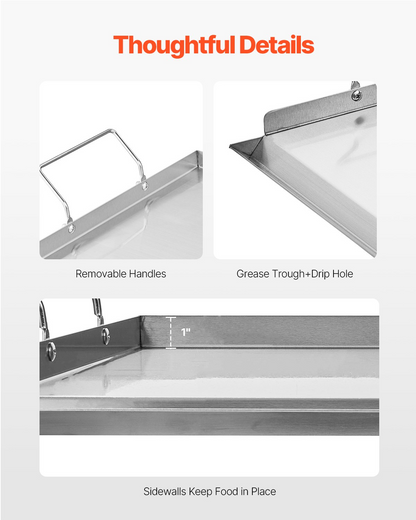 Thoughtful Details

Removable Handles

Grease Trough+Drip Hole

1"

Sidewalls Keep Food in Place