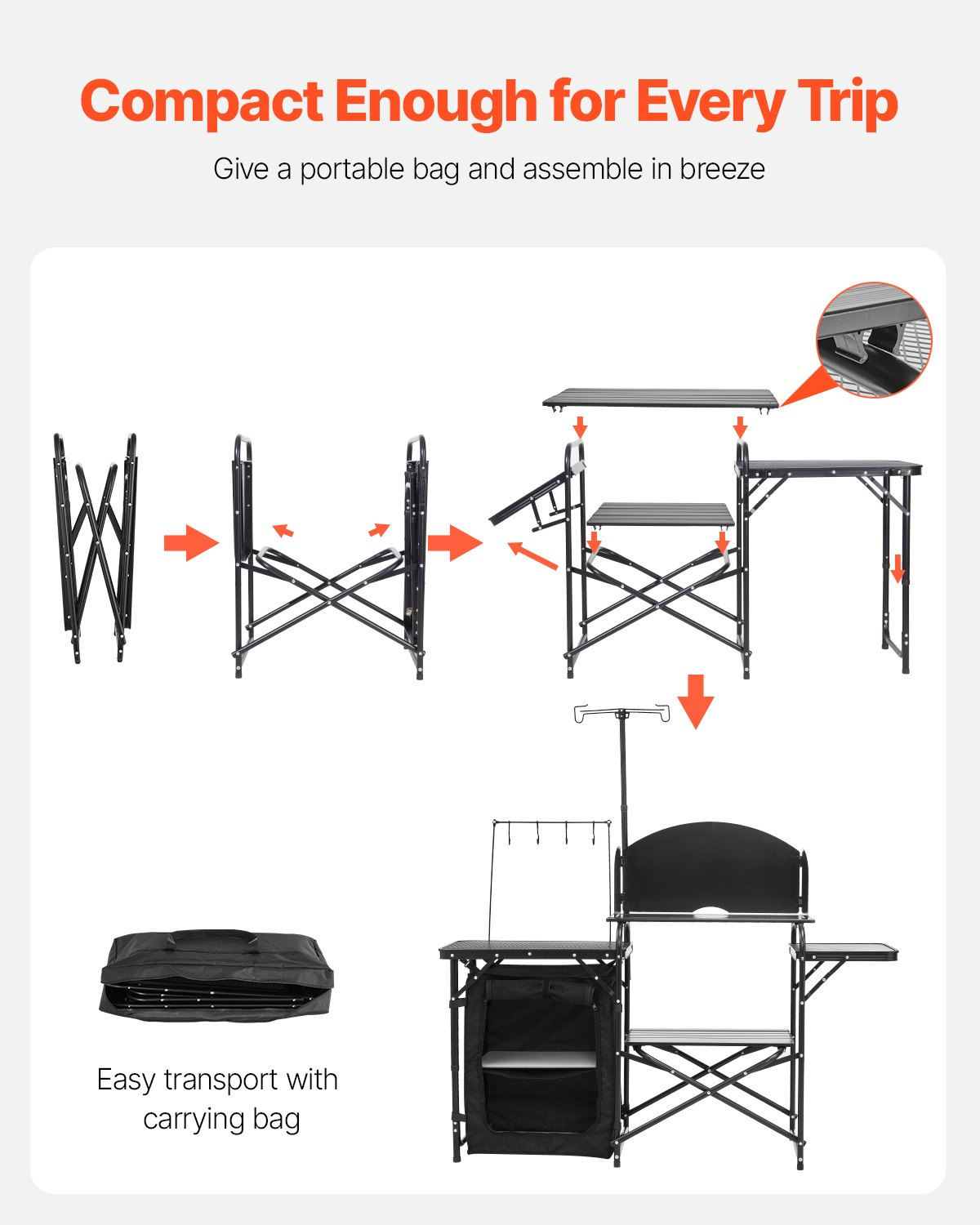 Compact Enough for Every Trip

Give a portable bag and assemble in breeze

Easy transport with carrying bag