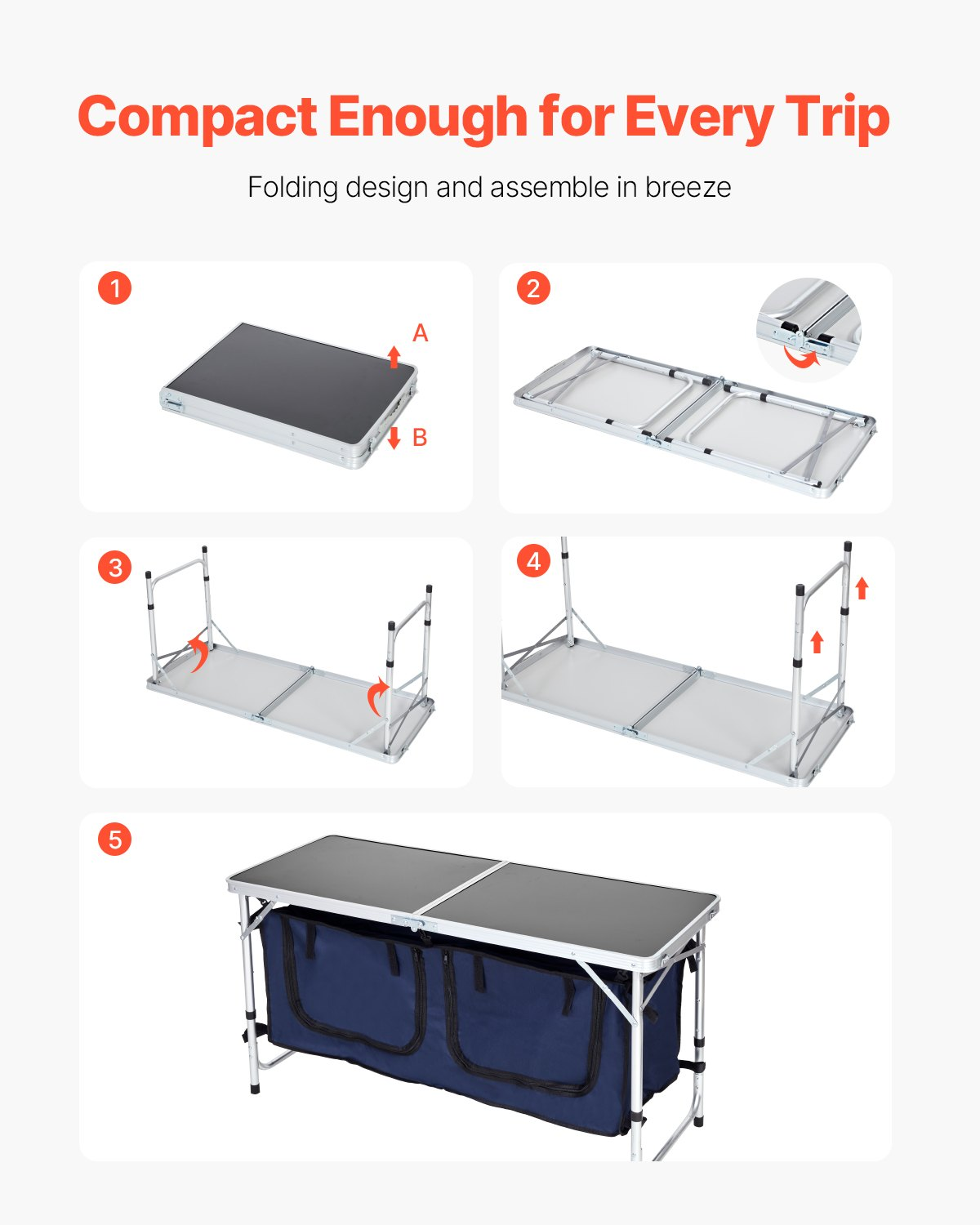 Compact Enough for Every Trip

Folding design and assemble in breeze

1

A

B

2

3

4

5