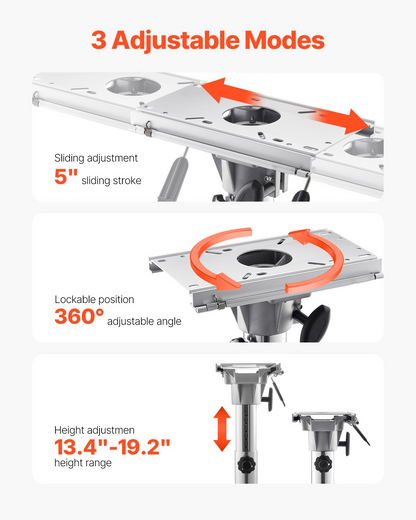 3 Adjustable Modes

Sliding adjustment
5" sliding stroke

Lockable position
360° adjustable angle

Height adjustmen
13.4"-19.2"
height range