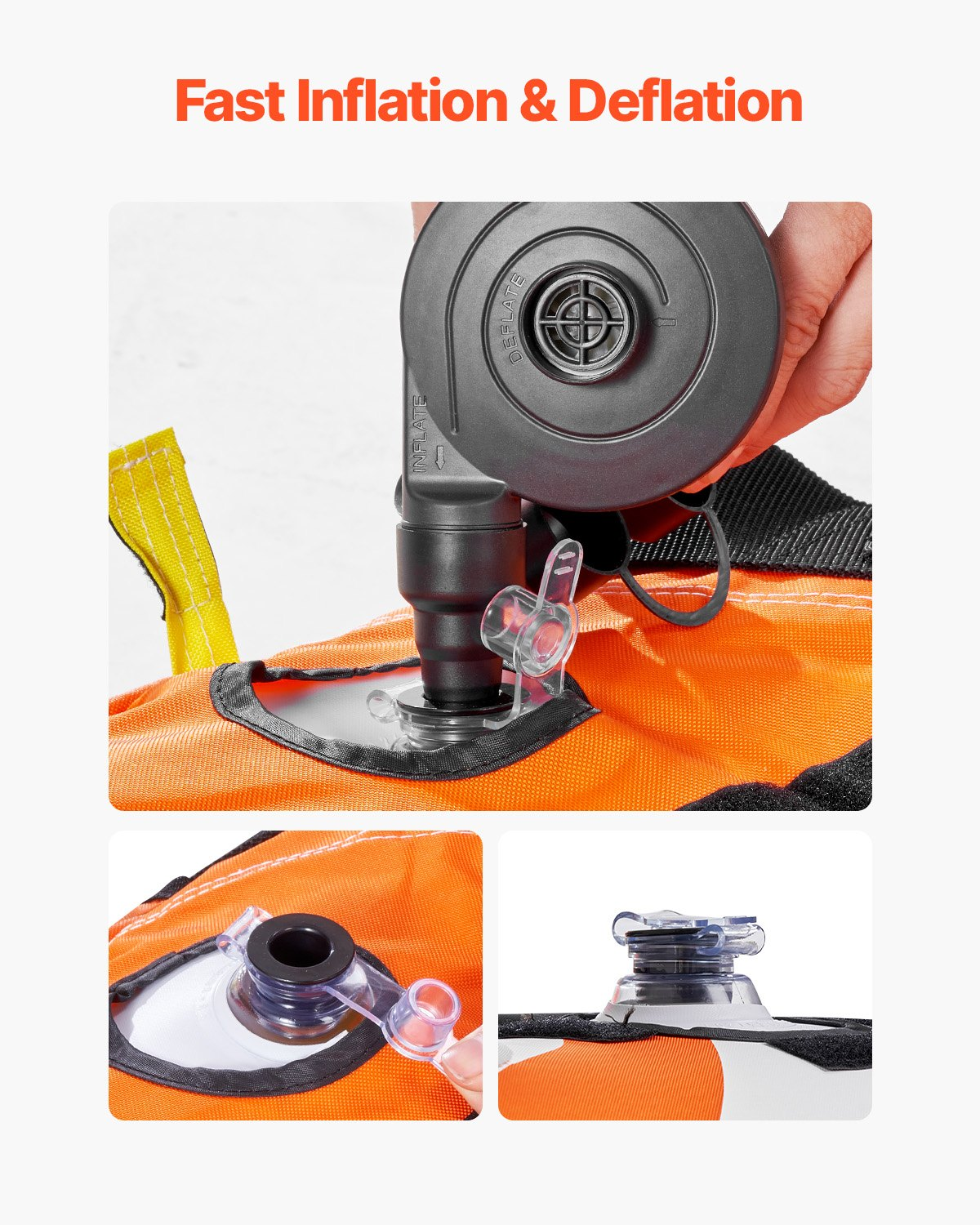 Fast Inflation & Deflation

DEFLATE

INFLATE