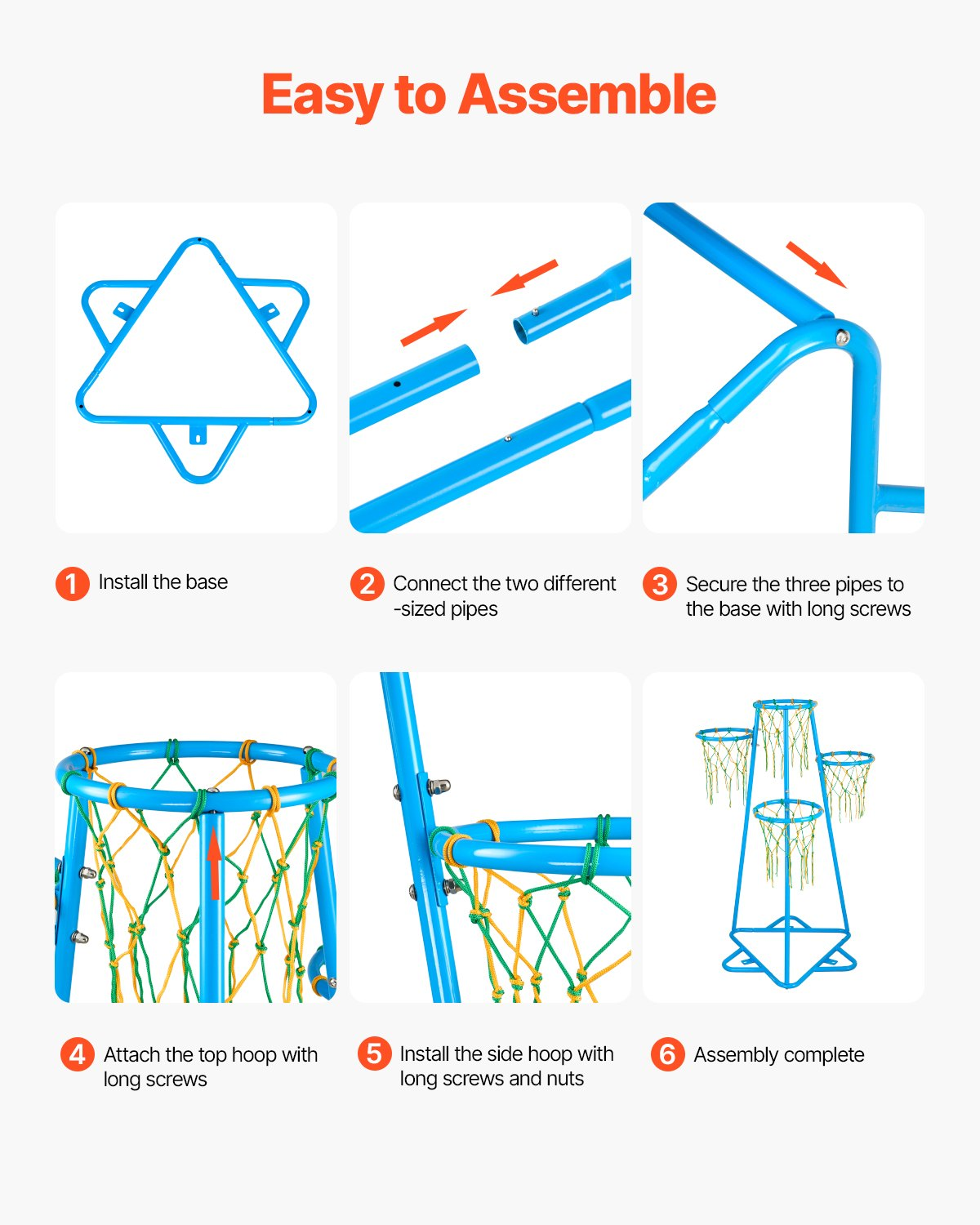 Easy to Assemble

1 Install the base

2 Connect the two different -sized pipes

3 Secure the three pipes to the base with long screws

4 Attach the top hoop with long screws

5 Install the side hoop with long screws and nuts

6 Assembly complete