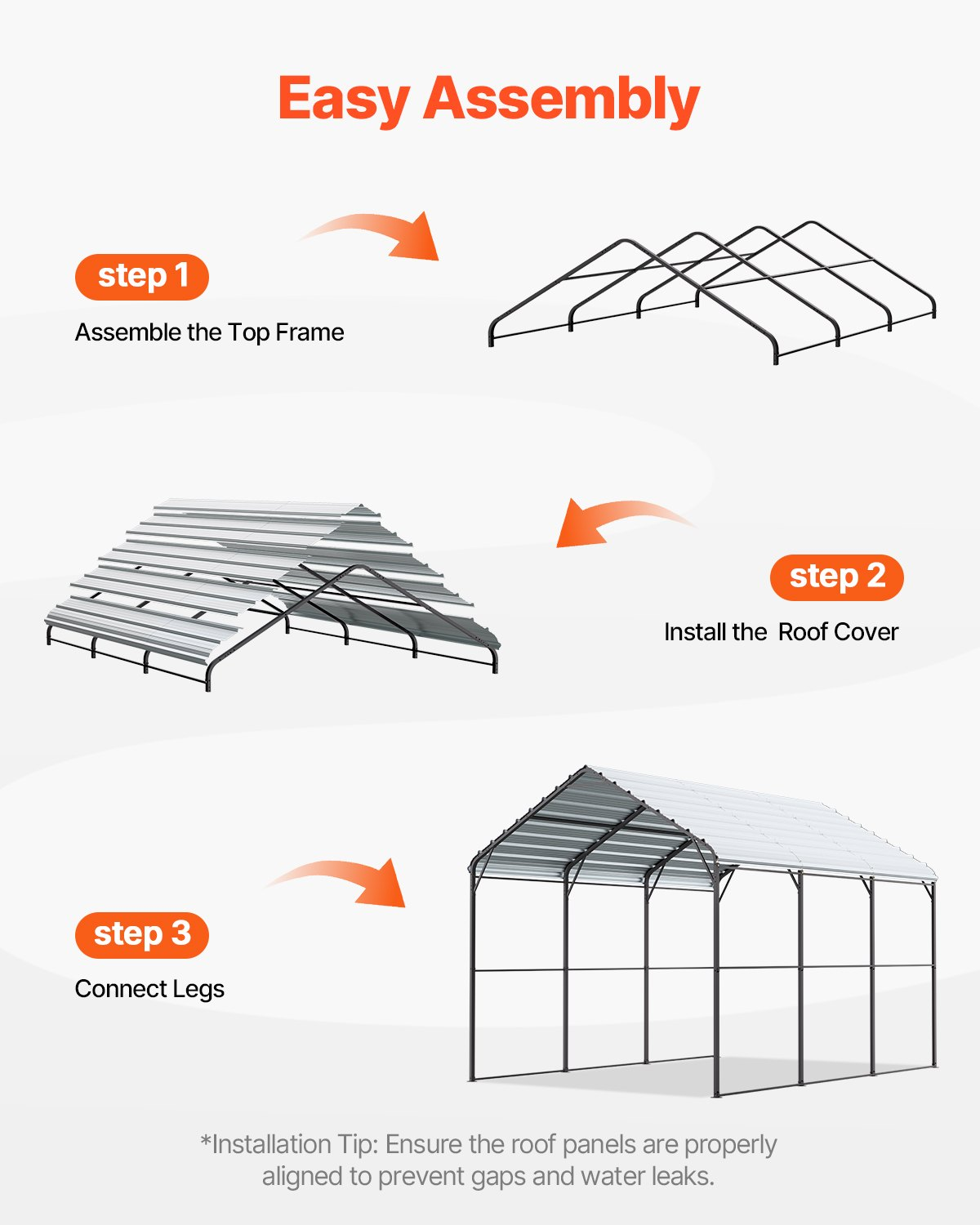 Easy Assembly

step 1

Assemble the Top Frame

step 2

Install the  Roof Cover

step 3

Connect Legs

*Installation Tip: Ensure the roof panels are properly aligned to prevent gaps and water leaks.