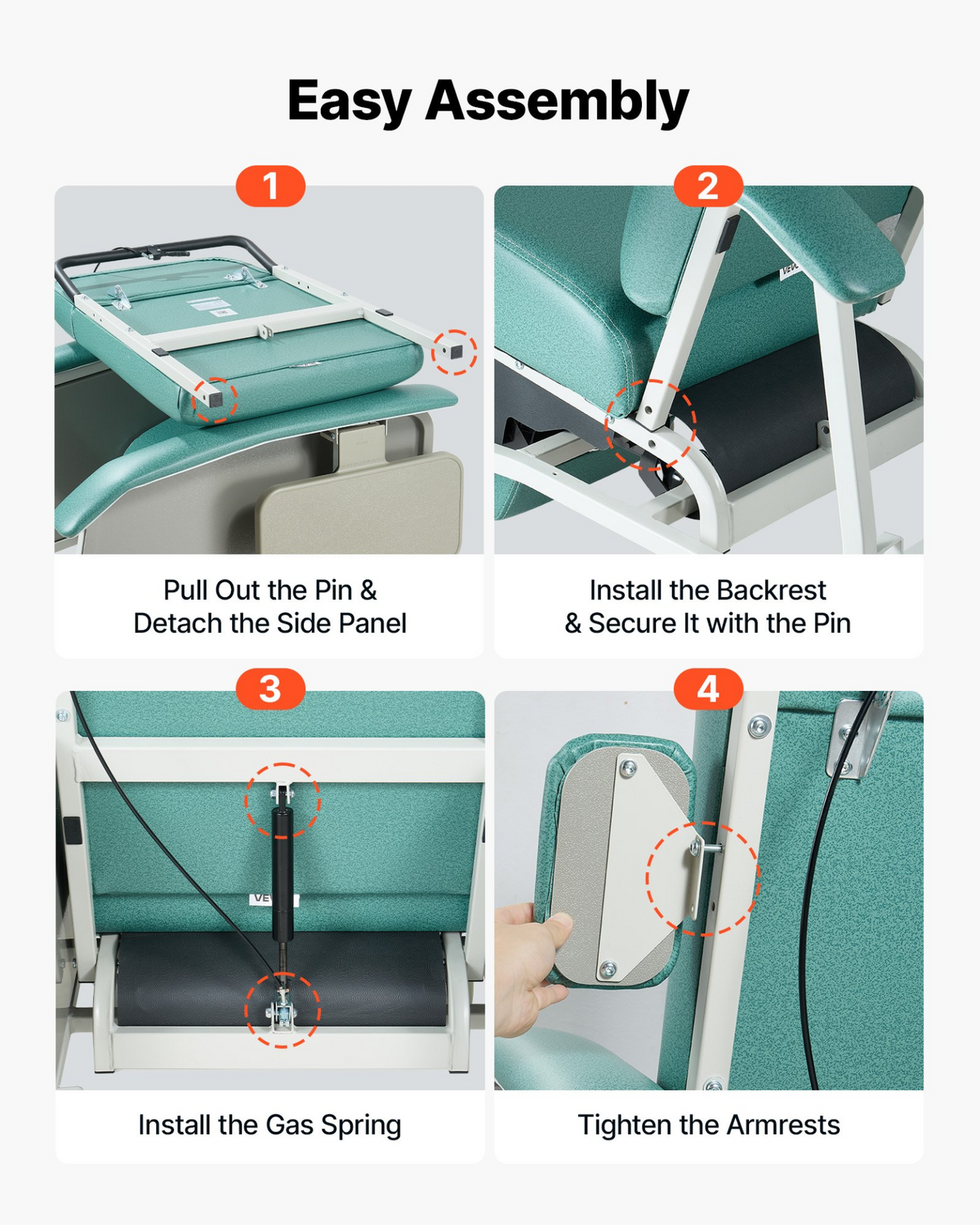 Easy Assembly

1

Pull Out the Pin & Detach the Side Panel

2

Install the Backrest & Secure It with the Pin

3

Install the Gas Spring

4

Tighten the Armrests