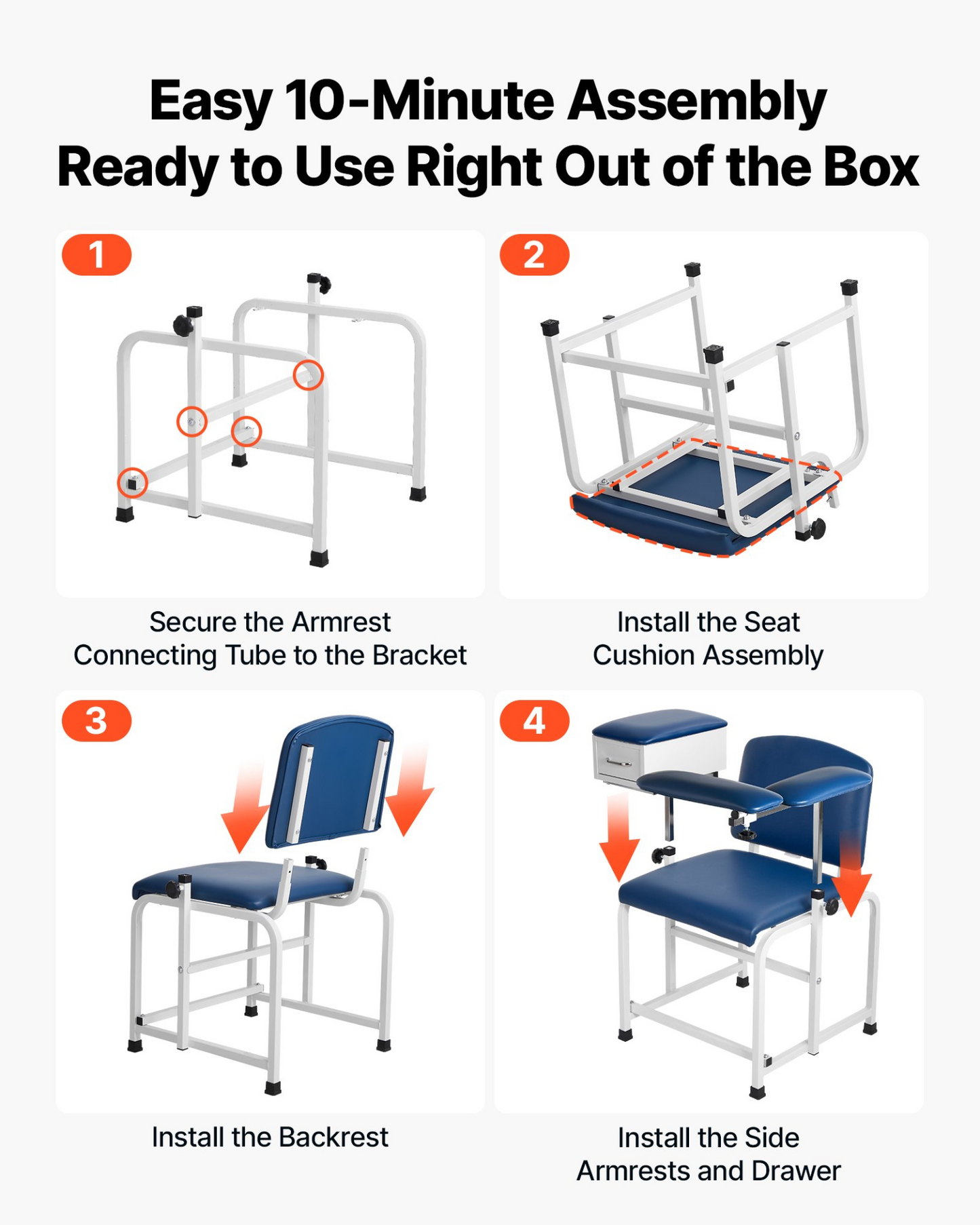 Easy 10-Minute Assembly
Ready to Use Right Out of the Box

1

Secure the Armrest Connecting Tube to the Bracket

2

Install the Seat Cushion Assembly

3

Install the Backrest

4

Install the Side Armrests and Drawer