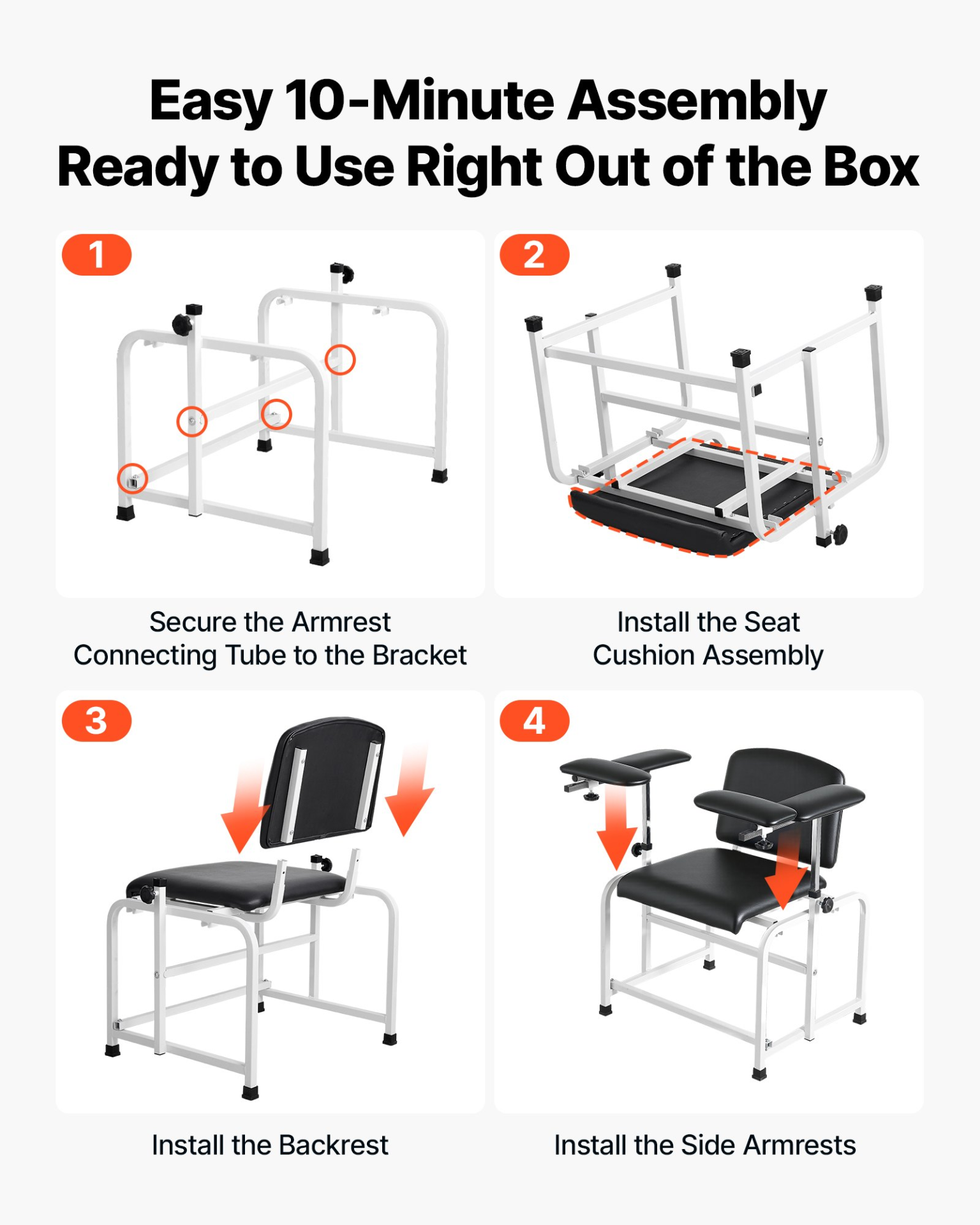 Easy 10-Minute Assembly
Ready to Use Right Out of the Box

1

Secure the Armrest Connecting Tube to the Bracket

2

Install the Seat Cushion Assembly

3

Install the Backrest

4

Install the Side Armrests