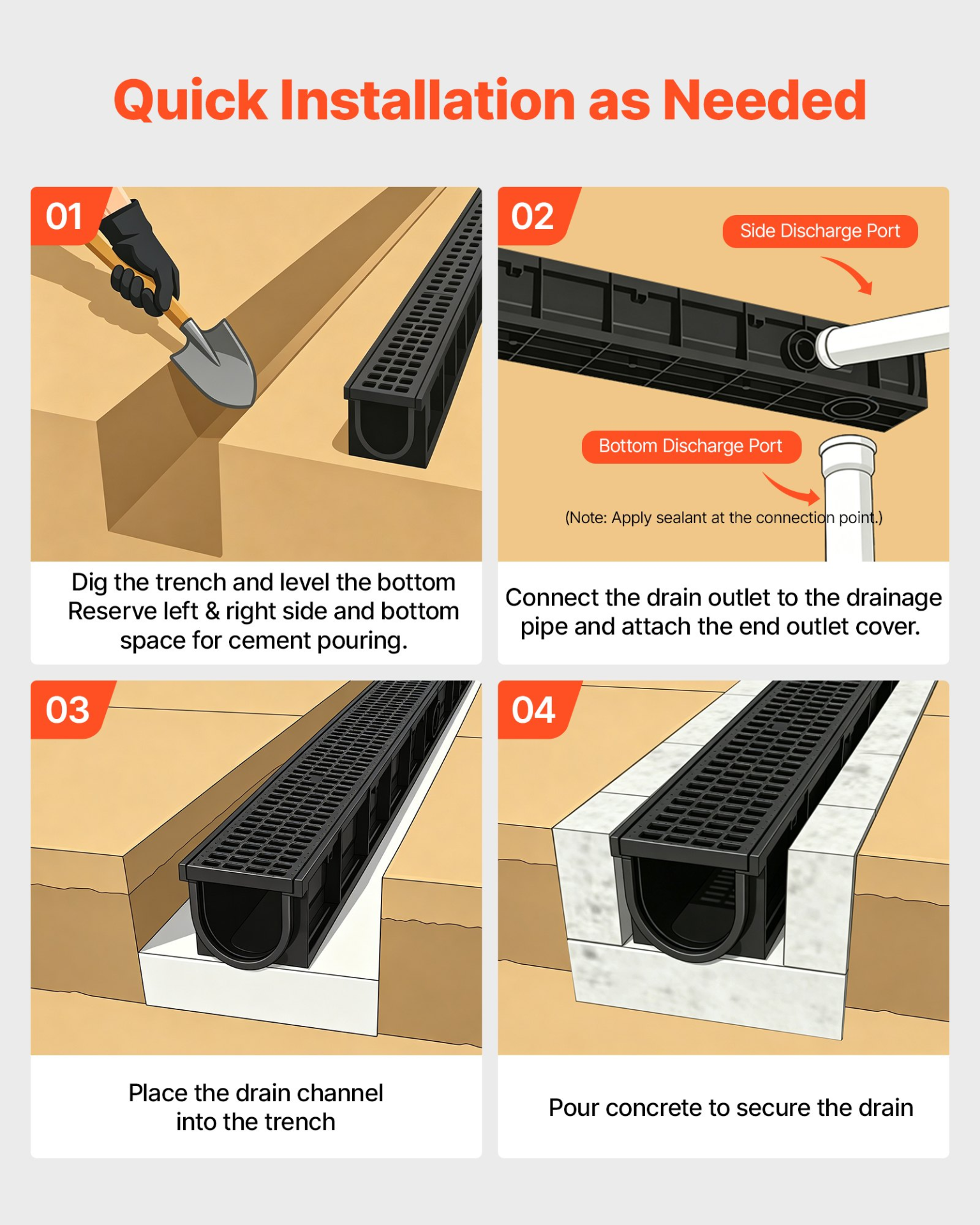 Quick Installation as Needed

01

Dig the trench and level the bottom Reserve left & right side and bottom space for cement pouring.

02

Side Discharge Port

Bottom Discharge Port

(Note: Apply sealant at the connection point.)

Connect the drain outlet to the drainage pipe and attach the end outlet cover.

03

Place the drain channel into the trench

04

Pour concrete to secure the drain