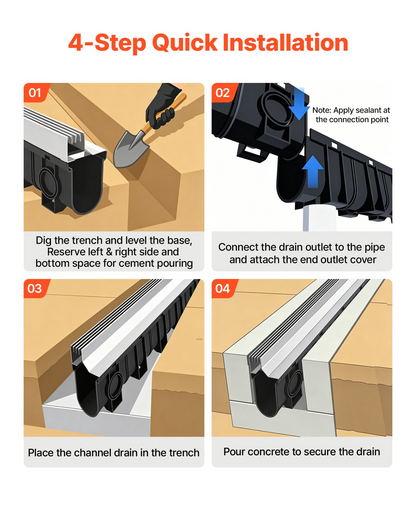 4-Step Quick Installation

01

Dig the trench and level the base, Reserve left & right side and bottom space for cement pouring

02

Note: Apply sealant at the connection point

Connect the drain outlet to the pipe and attach the end outlet cover

03

Place the channel drain in the trench

04

Pour concrete to secure the drain