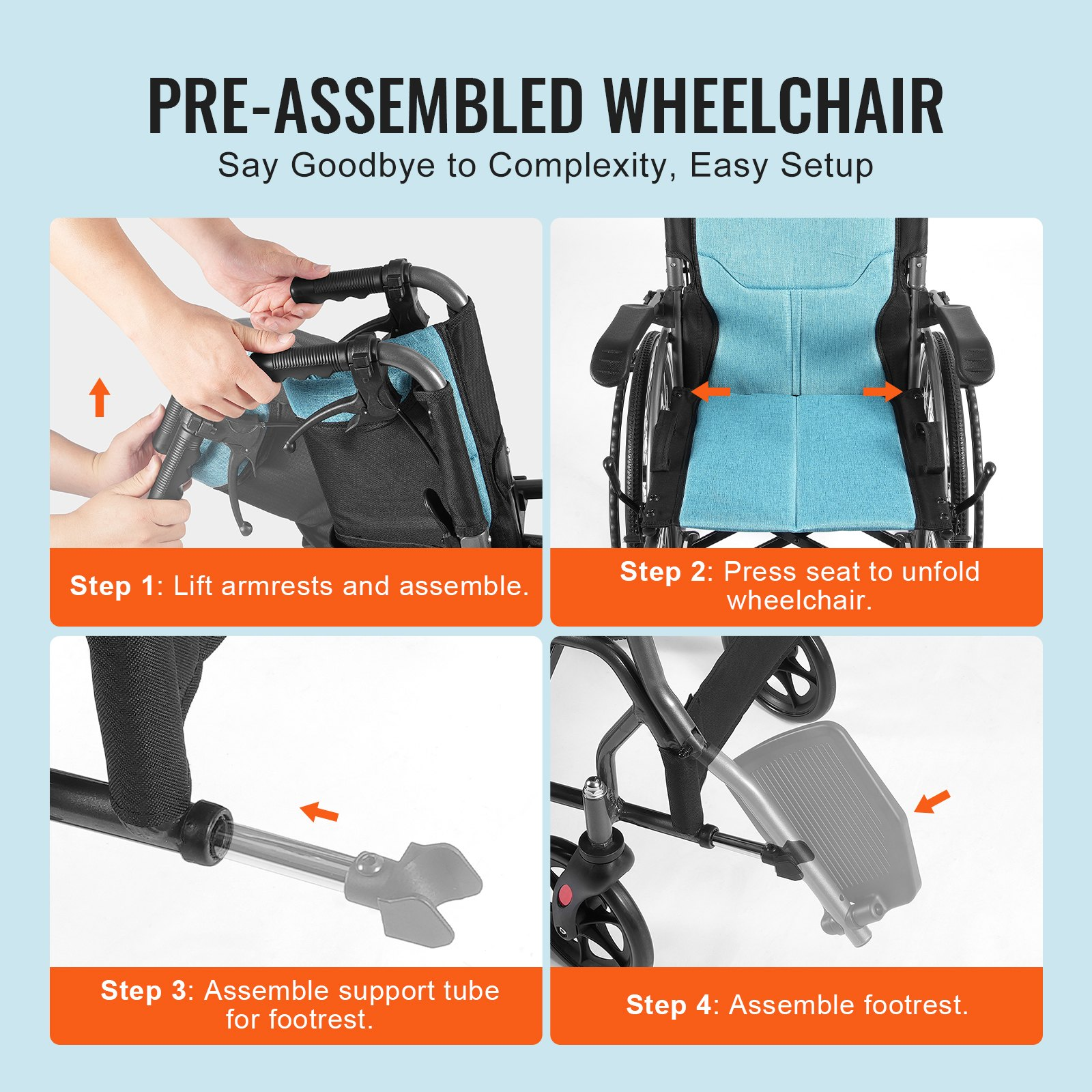 PRE-ASSEMBLED WHEELCHAIR
Say Goodbye to Complexity, Easy Setup

Step 1: Lift armrests and assemble.

Step 2: Press seat to unfold wheelchair.

Step 3: Assemble support tube for footrest.

Step 4: Assemble footrest.