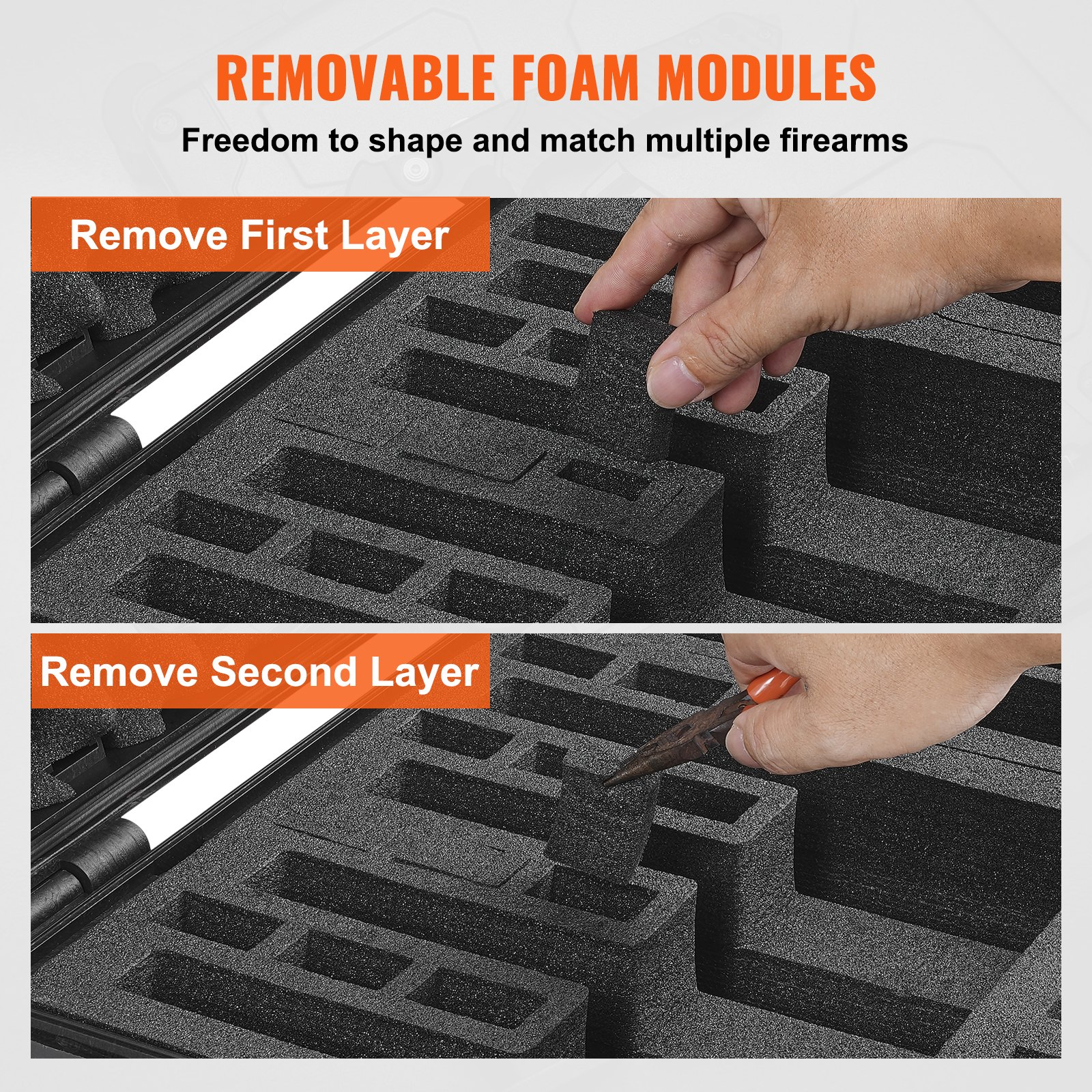 REMOVABLE FOAM MODULES

Freedom to shape and match multiple firearms

Remove First Layer

Remove Second Layer