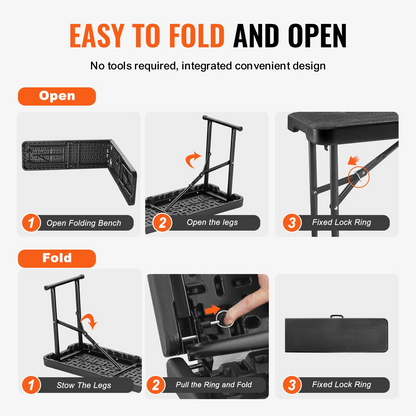 EASY TO FOLD AND OPEN

No tools required, integrated convenient design

Open

1 Open Folding Bench

2 Open the legs

3 Fixed Lock Ring

Fold

1 Stow The Legs

2 Pull the Ring and Fold

3 Fixed Lock Ring