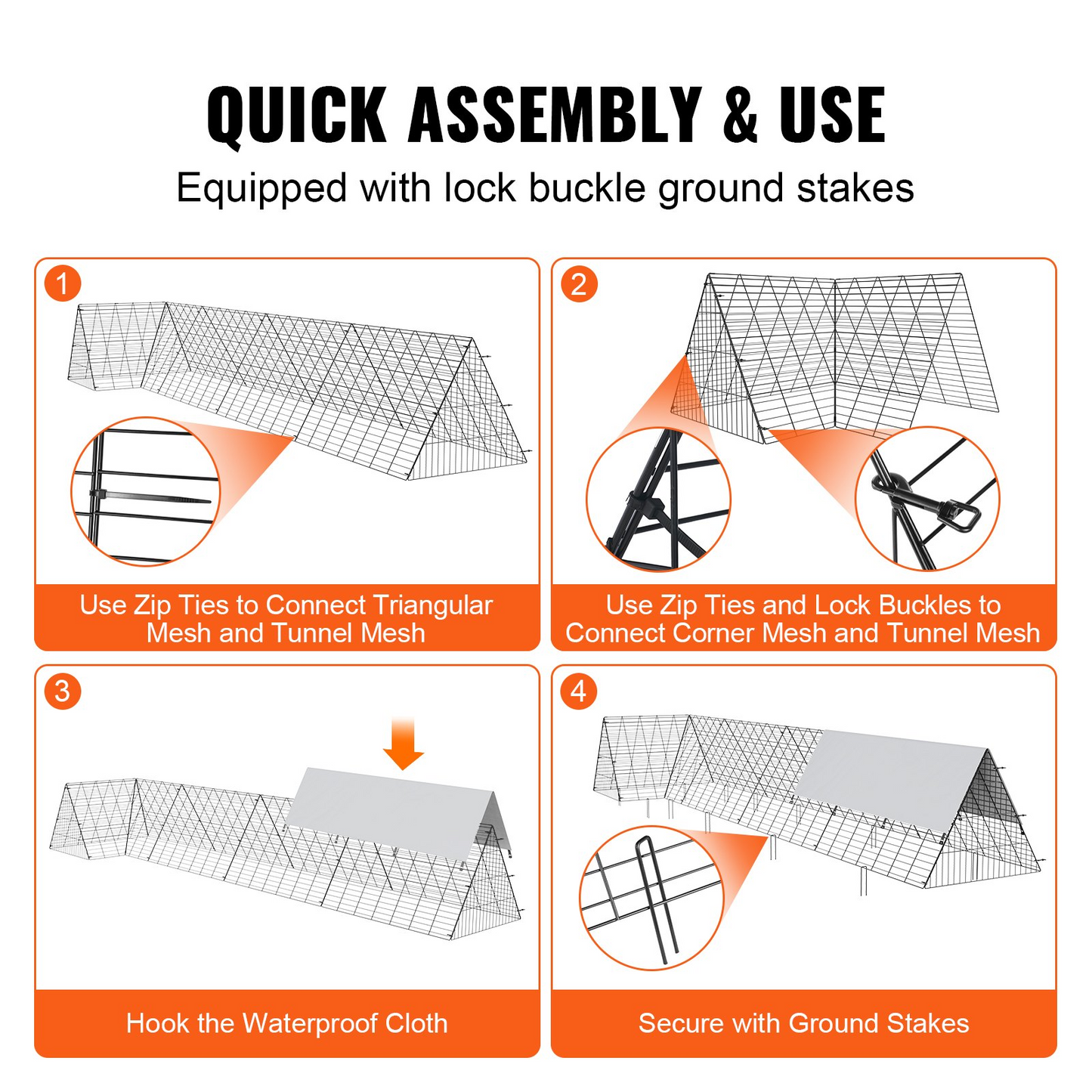 QUICK ASSEMBLY & USE

Equipped with lock buckle ground stakes

1

Use Zip Ties to Connect Triangular Mesh and Tunnel Mesh

2

Use Zip Ties and Lock Buckles to Connect Corner Mesh and Tunnel Mesh

3

Hook the Waterproof Cloth

4

Secure with Ground Stakes