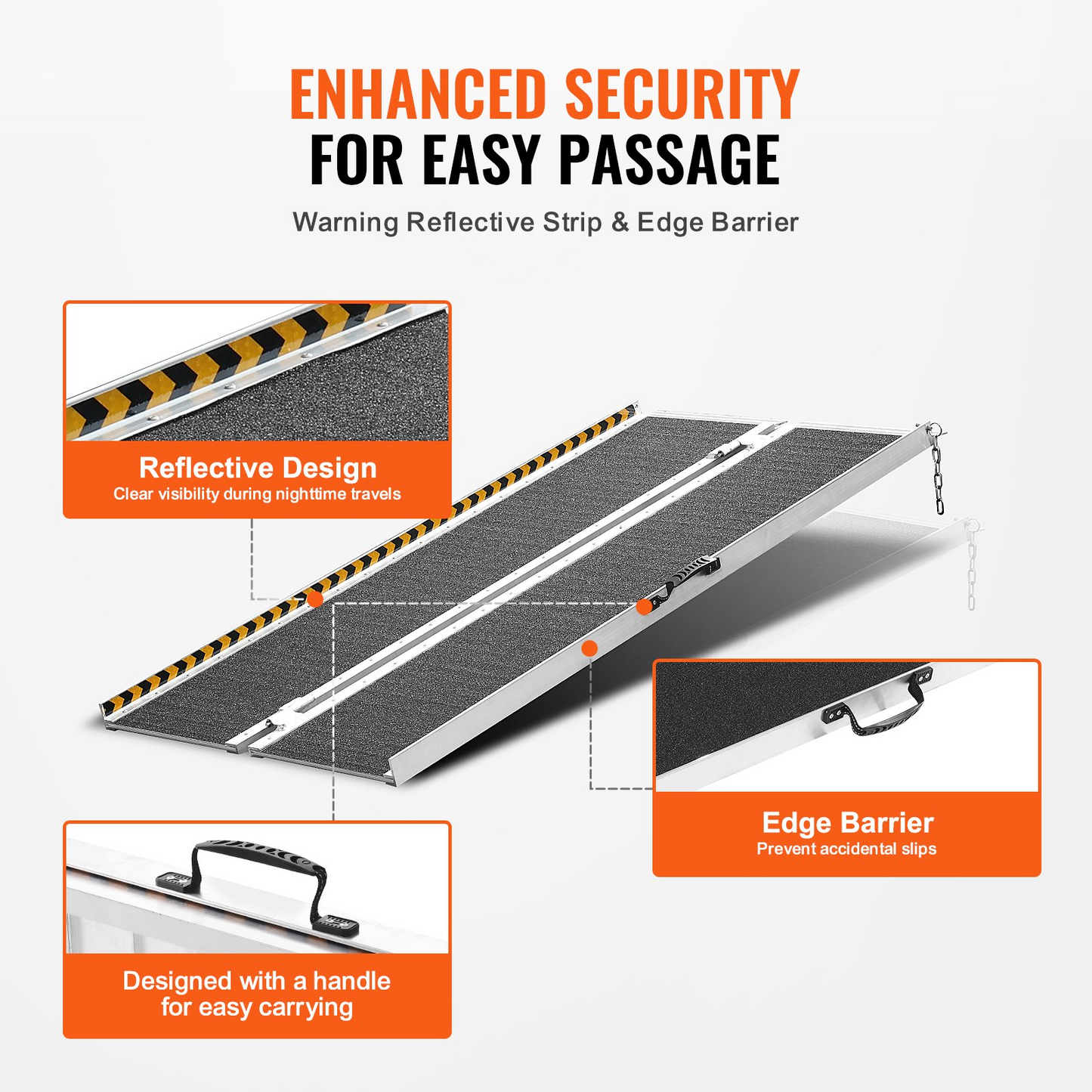 ENHANCED SECURITY
FOR EASY PASSAGE

Warning Reflective Strip & Edge Barrier

Reflective Design
Clear visibility during nighttime travels

Edge Barrier
Prevent accidental slips

Designed with a handle for easy carrying