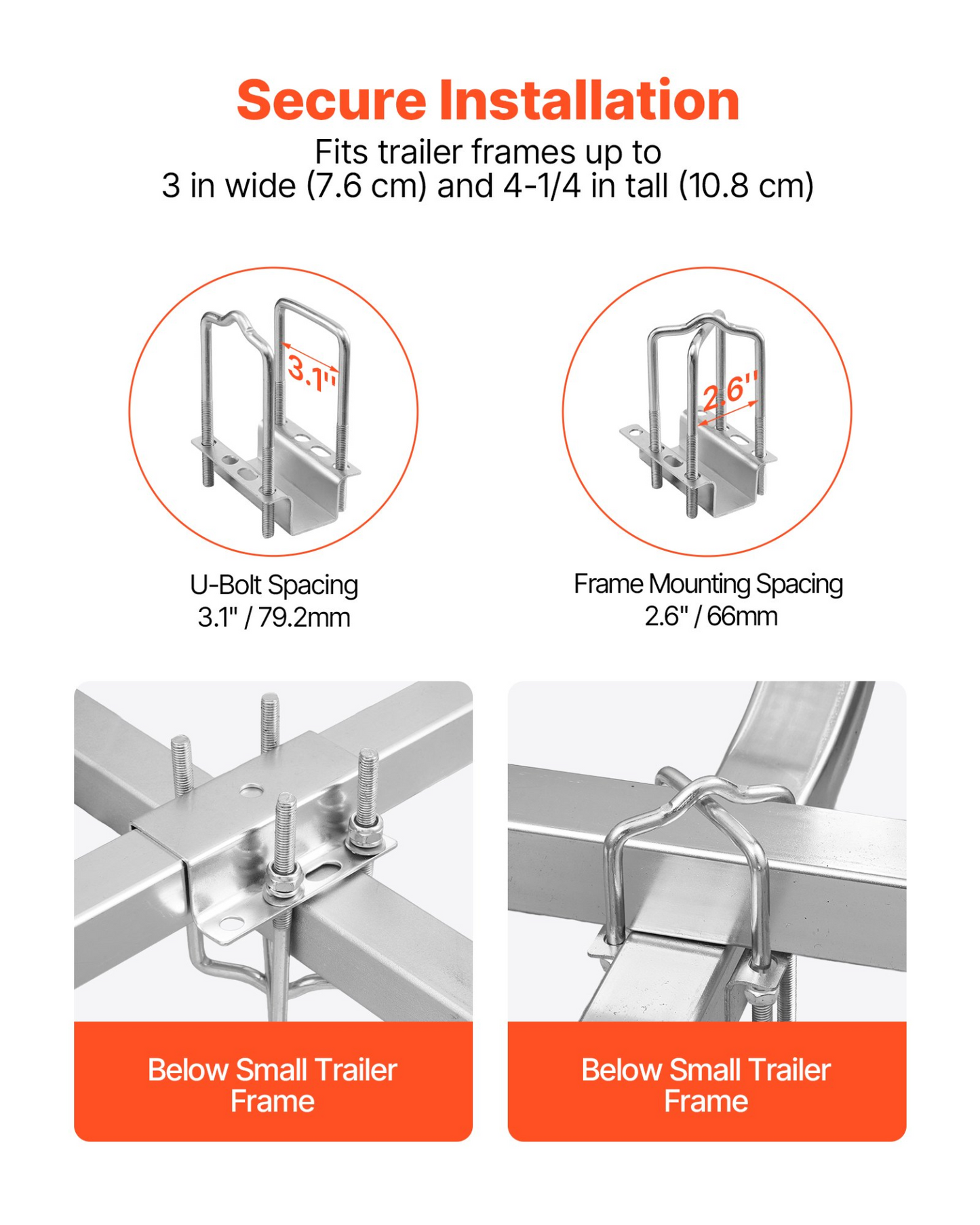 Secure Installation

Fits trailer frames up to 3 in wide (7.6 cm) and 4-1/4 in tall (10.8 cm)

3.1"

U-Bolt Spacing
3.1" / 79.2mm

2.6"

Frame Mounting Spacing
2.6" / 66mm

Below Small Trailer Frame

Below Small Trailer Frame