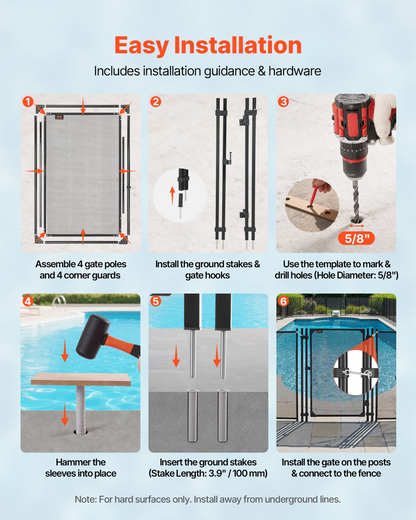 Easy Installation

Includes installation guidance & hardware

1

Assemble 4 gate poles and 4 corner guards

2

Install the ground stakes & gate hooks

3

5/8"

Use the template to mark & drill holes (Hole Diameter: 5/8")

4

Hammer the sleeves into place

5

Insert the ground stakes (Stake Length: 3.9" / 100 mm)

6

Install the gate on the posts & connect to the fence

Note: For hard surfaces only. Install away from underground lines.