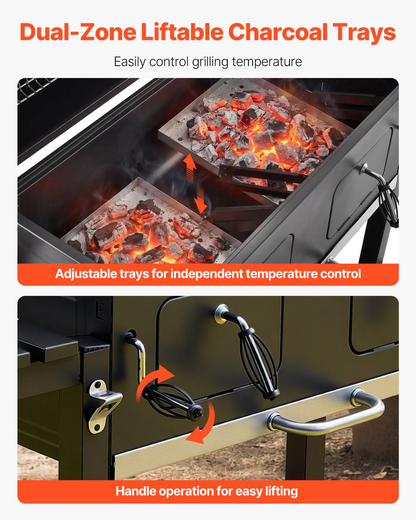 Dual-Zone Liftable Charcoal Trays

Easily control grilling temperature

Adjustable trays for independent temperature control

Handle operation for easy lifting