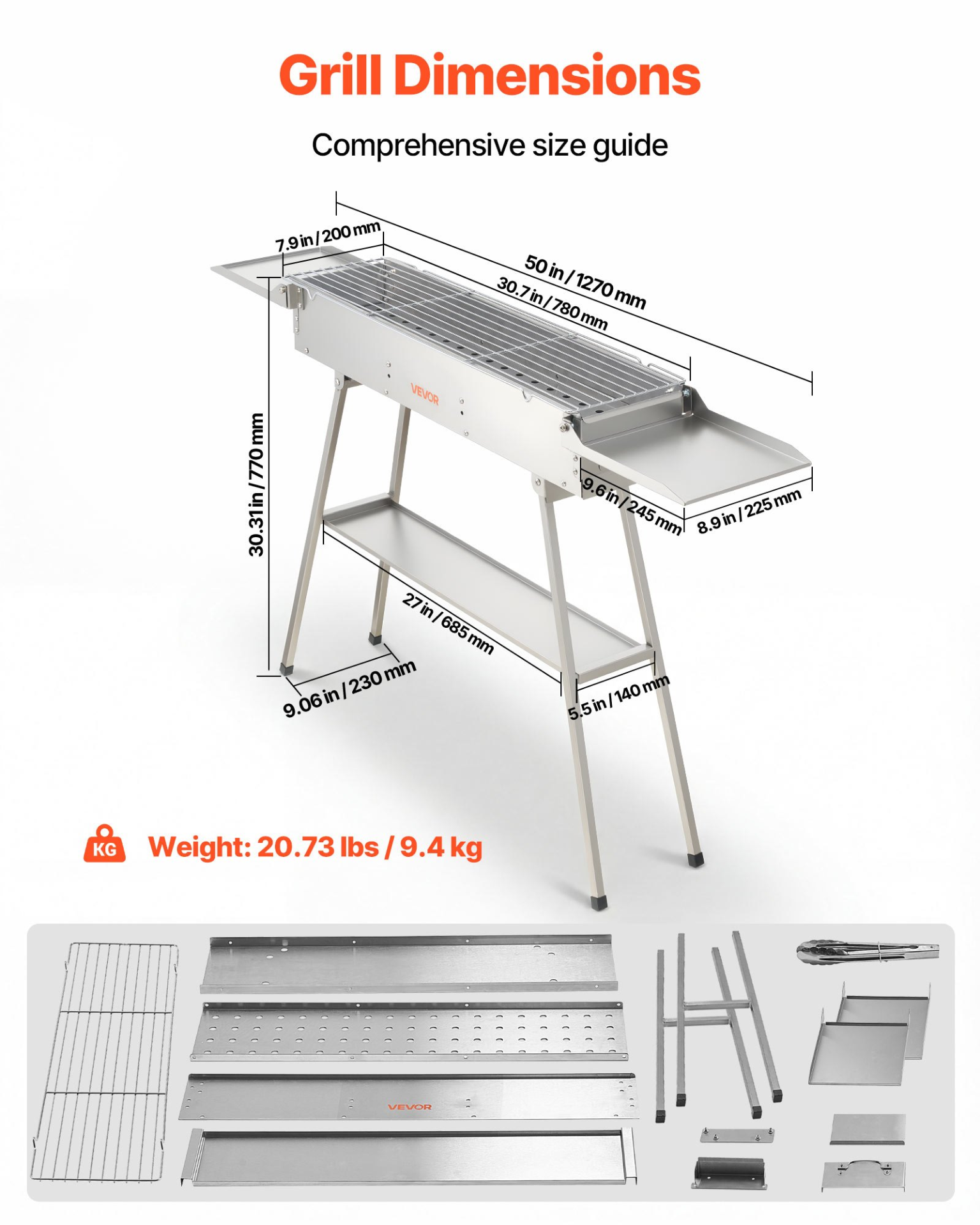 Grill Dimensions

Comprehensive size guide

7.9 in / 200 mm

50 in / 1270 mm

30.7 in / 780 mm

VEVOR

30.31 in / 770 mm

9.6 in / 245 mm

8.9 in / 225 mm

27 in / 685 mm

9.06 in / 230 mm

5.5 in / 140 mm

KG Weight: 20.73 lbs / 9.4 kg

VEVOR