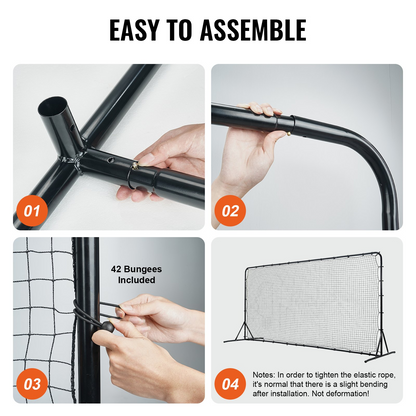 EASY TO ASSEMBLE

01

02

42 Bungees Included

03

04

Notes: In order to tighten the elastic rope, it's normal that there is a slight bending after installation. Not deformation!