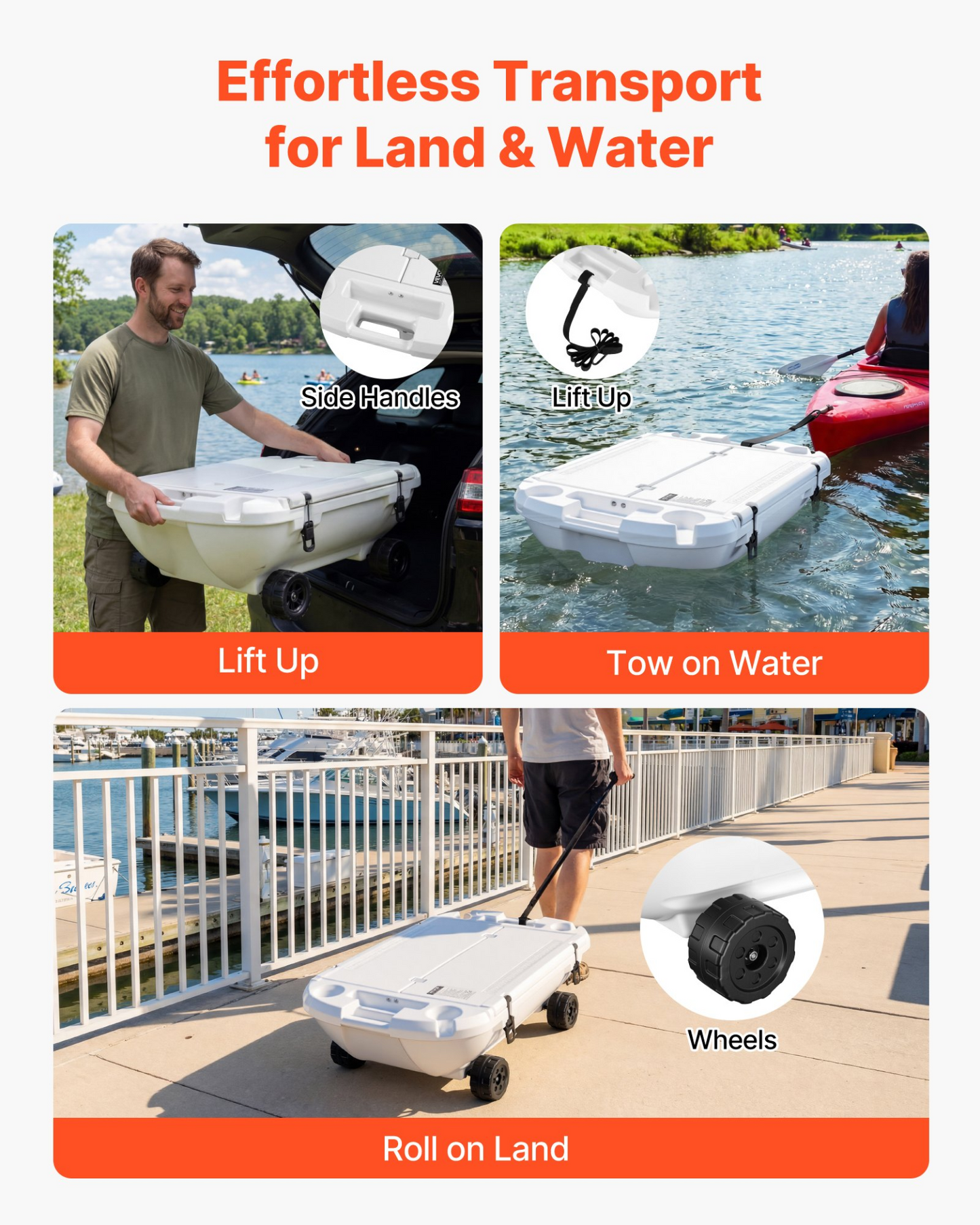 Effortless Transport for Land & Water

Side Handles

Lift Up

Lift Up

Tow on Water

Wheels

Roll on Land