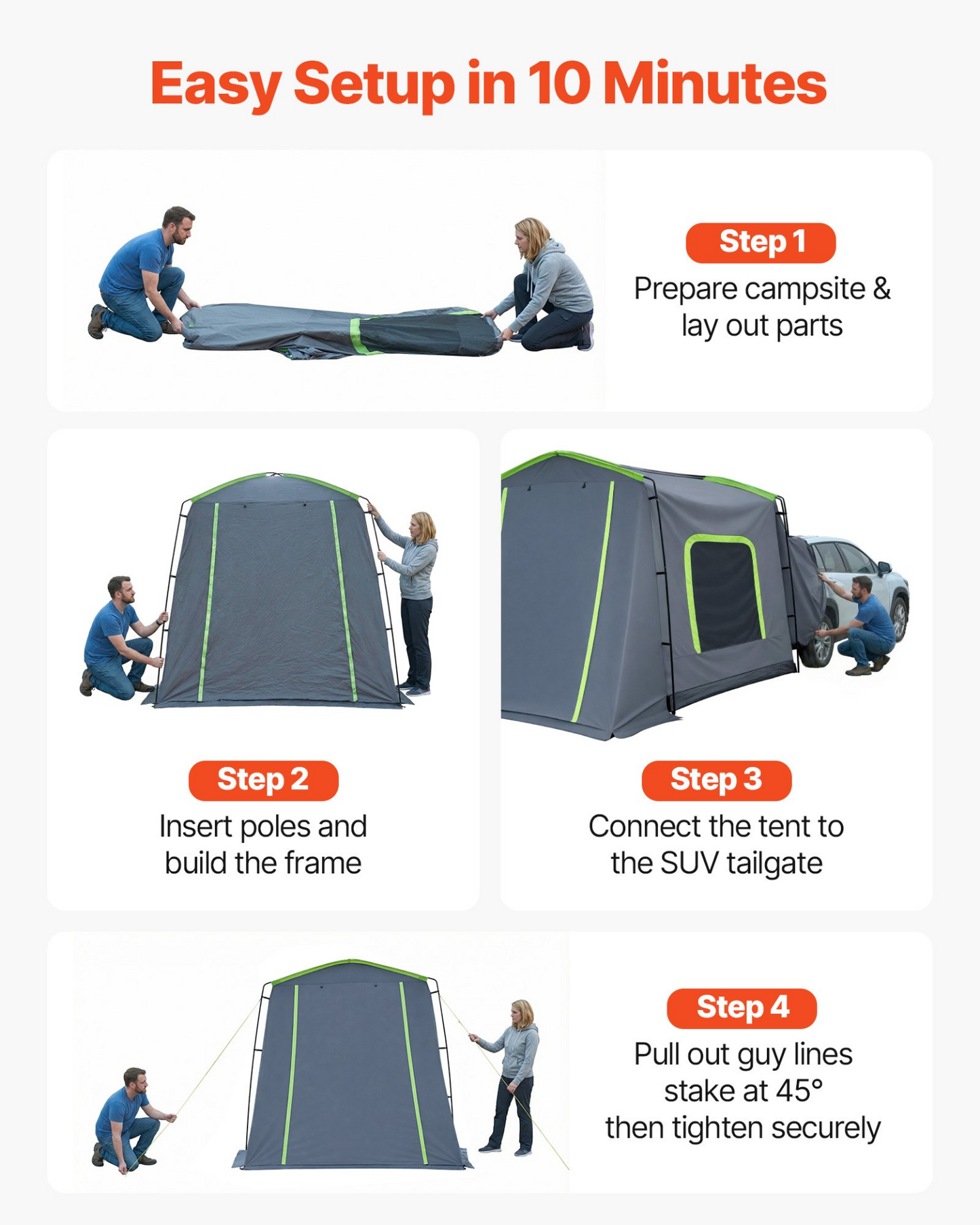 Easy Setup in 10 Minutes

Step 1
Prepare campsite & lay out parts

Step 2
Insert poles and build the frame

Step 3
Connect the tent to the SUV tailgate

Step 4
Pull out guy lines stake at 45° then tighten securely