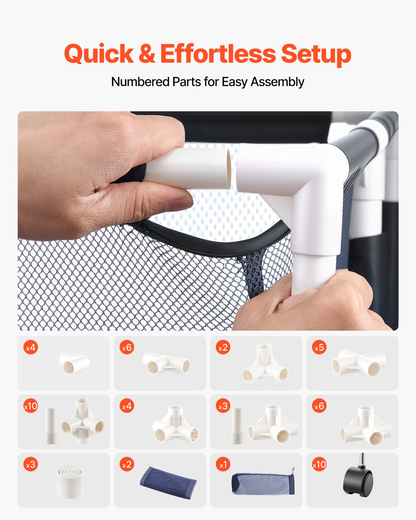 Quick & Effortless Setup

Numbered Parts for Easy Assembly

x4

x6

x2

x5

x10

x4

x3

x6

x3

x2

x1

x10