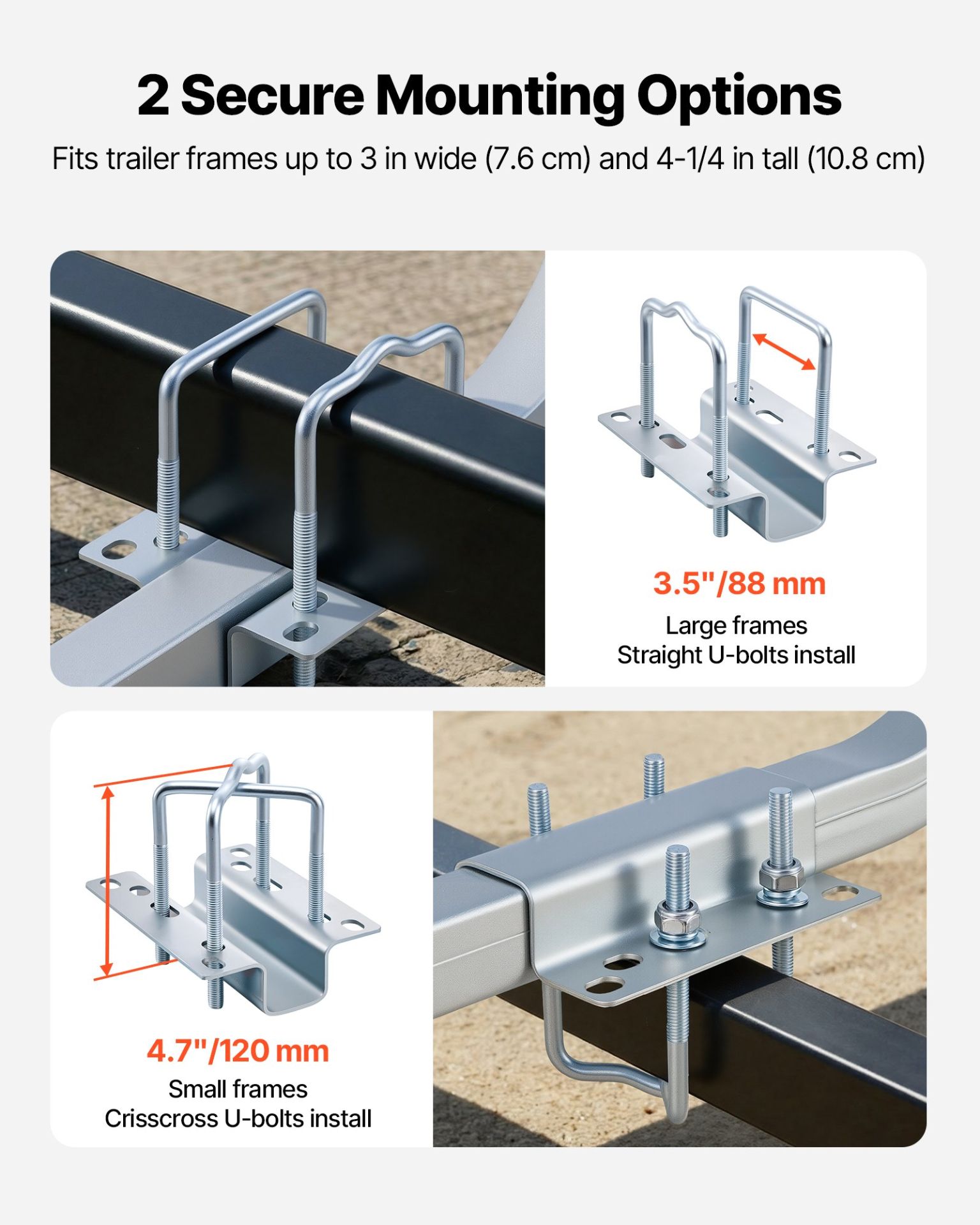 2 Secure Mounting Options

Fits trailer frames up to 3 in wide (7.6 cm) and 4-1/4 in tall (10.8 cm)

3.5"/88 mm

Large frames
Straight U-bolts install

4.7"/120 mm

Small frames
Crisscross U-bolts install