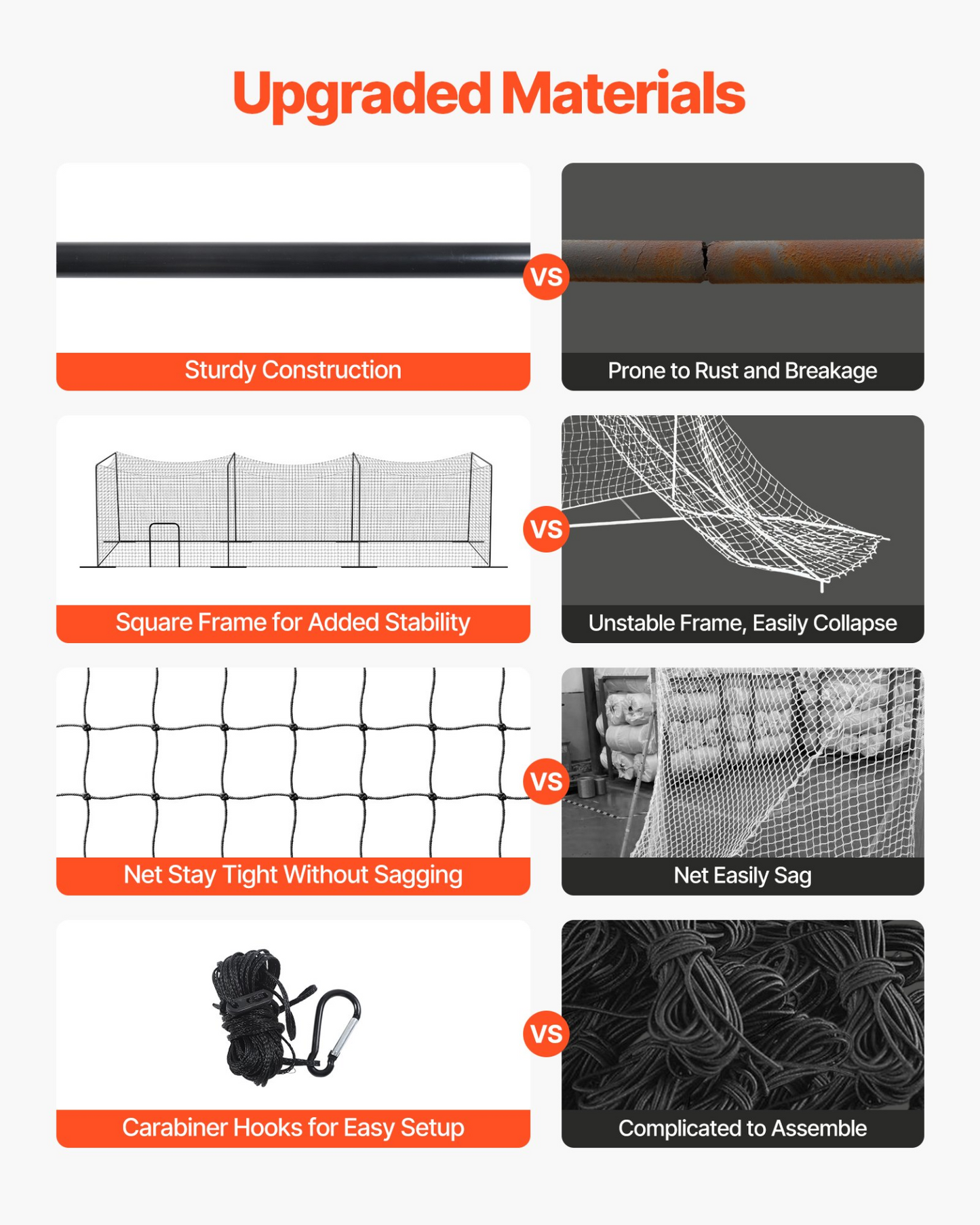 Upgraded Materials

Sturdy Construction

VS

Prone to Rust and Breakage

Square Frame for Added Stability

VS

Unstable Frame, Easily Collapse

Net Stay Tight Without Sagging

VS

Net Easily Sag

Carabiner Hooks for Easy Setup

VS

Complicated to Assemble