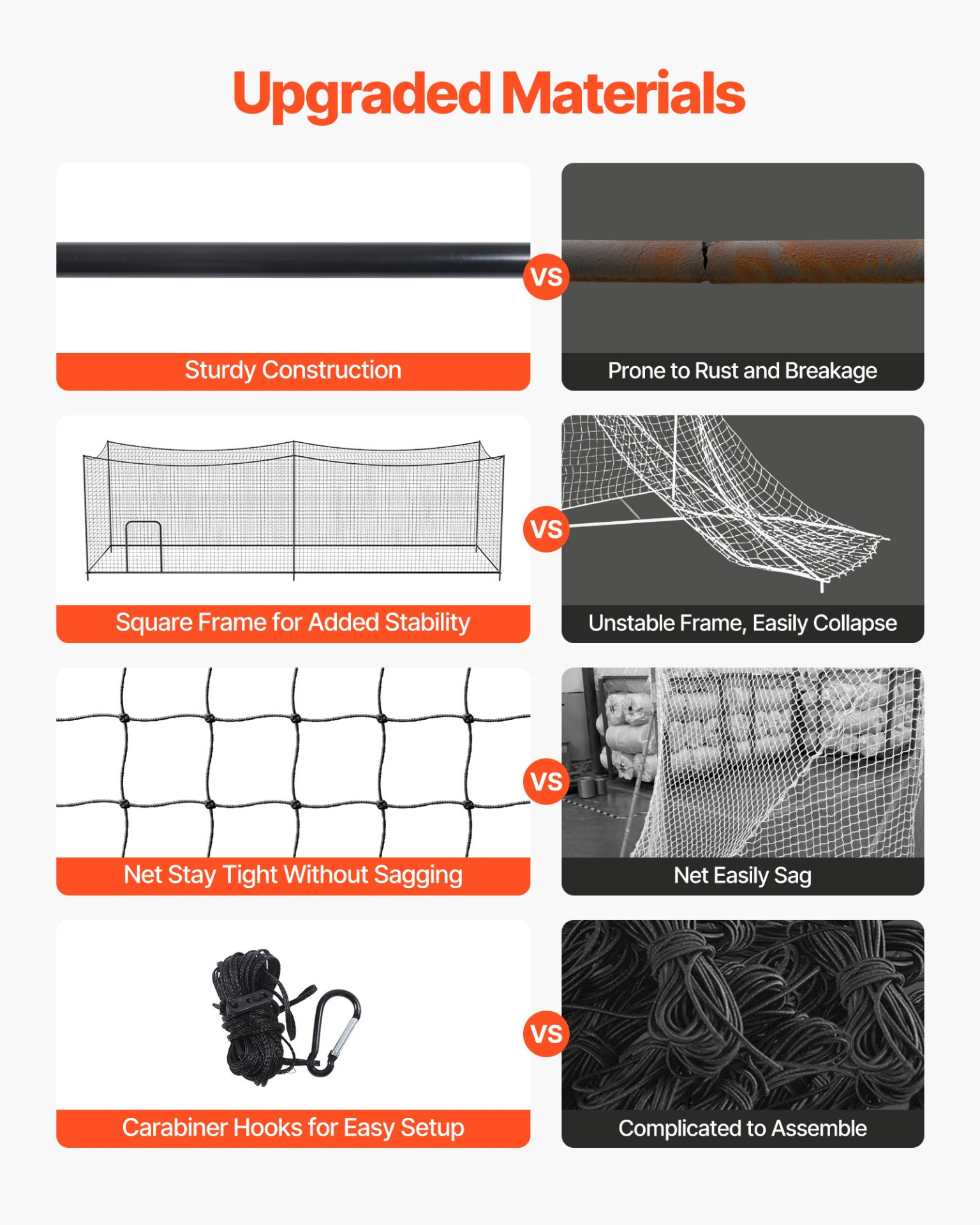 Upgraded Materials

Sturdy Construction

VS

Prone to Rust and Breakage

Square Frame for Added Stability

VS

Unstable Frame, Easily Collapse

Net Stay Tight Without Sagging

VS

Net Easily Sag

Carabiner Hooks for Easy Setup

VS

Complicated to Assemble