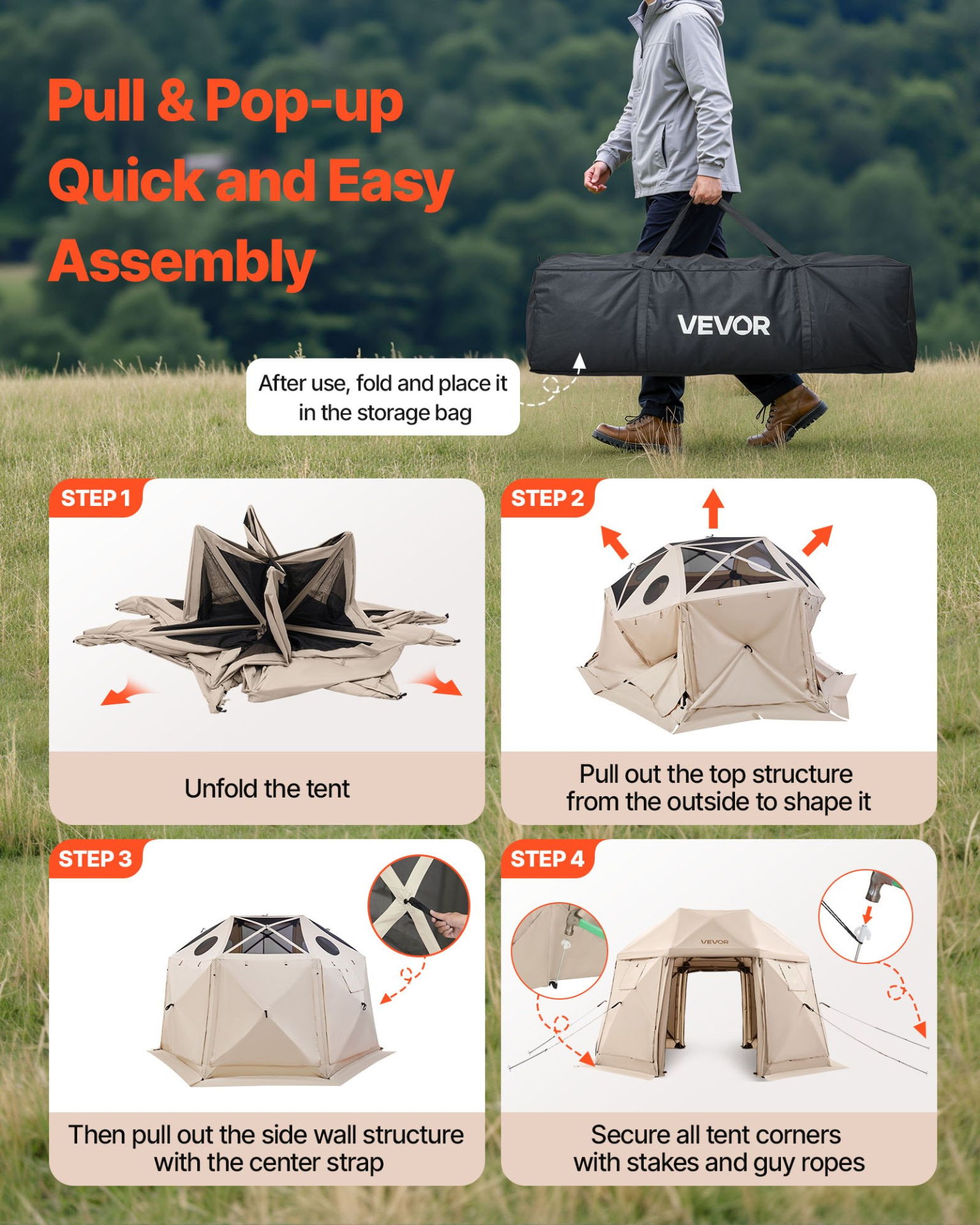 Pull & Pop-up Quick and Easy Assembly

VEVOR

After use, fold and place it in the storage bag

STEP 1

Unfold the tent

STEP 2

Pull out the top structure from the outside to shape it

STEP 3

Then pull out the side wall structure with the center strap

STEP 4

VEVOR

Secure all tent corners with stakes and guy ropes