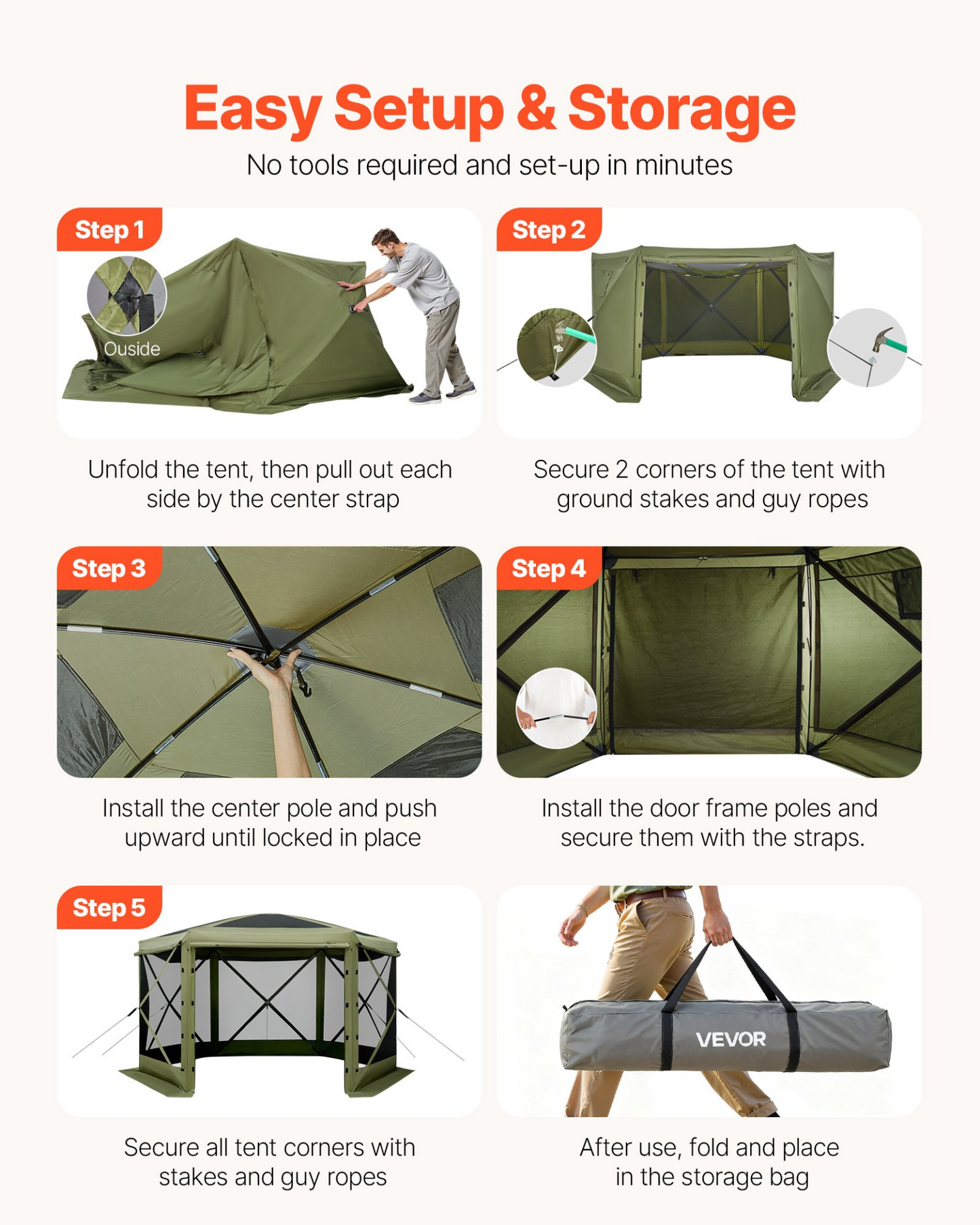 Easy Setup & Storage
No tools required and set-up in minutes

Step 1
Ouside
Unfold the tent, then pull out each side by the center strap

Step 2
Secure 2 corners of the tent with ground stakes and guy ropes

Step 3
Install the center pole and push upward until locked in place

Step 4
Install the door frame poles and secure them with the straps.

Step 5
Secure all tent corners with stakes and guy ropes

VEVOR
After use, fold and place in the storage bag