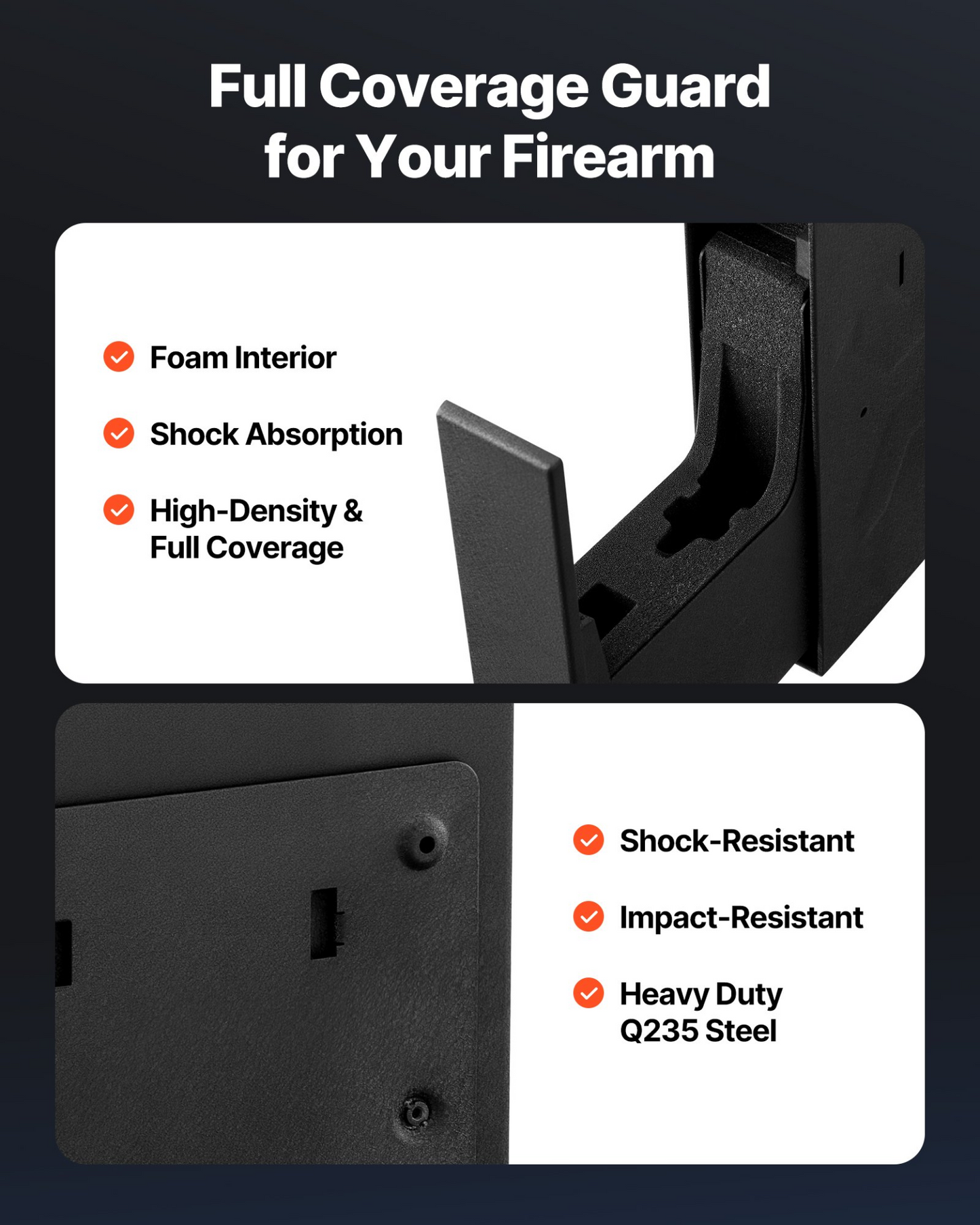 Full Coverage Guard for Your Firearm

Foam Interior

Shock Absorption

High-Density & Full Coverage

Shock-Resistant

Impact-Resistant

Heavy Duty Q235 Steel