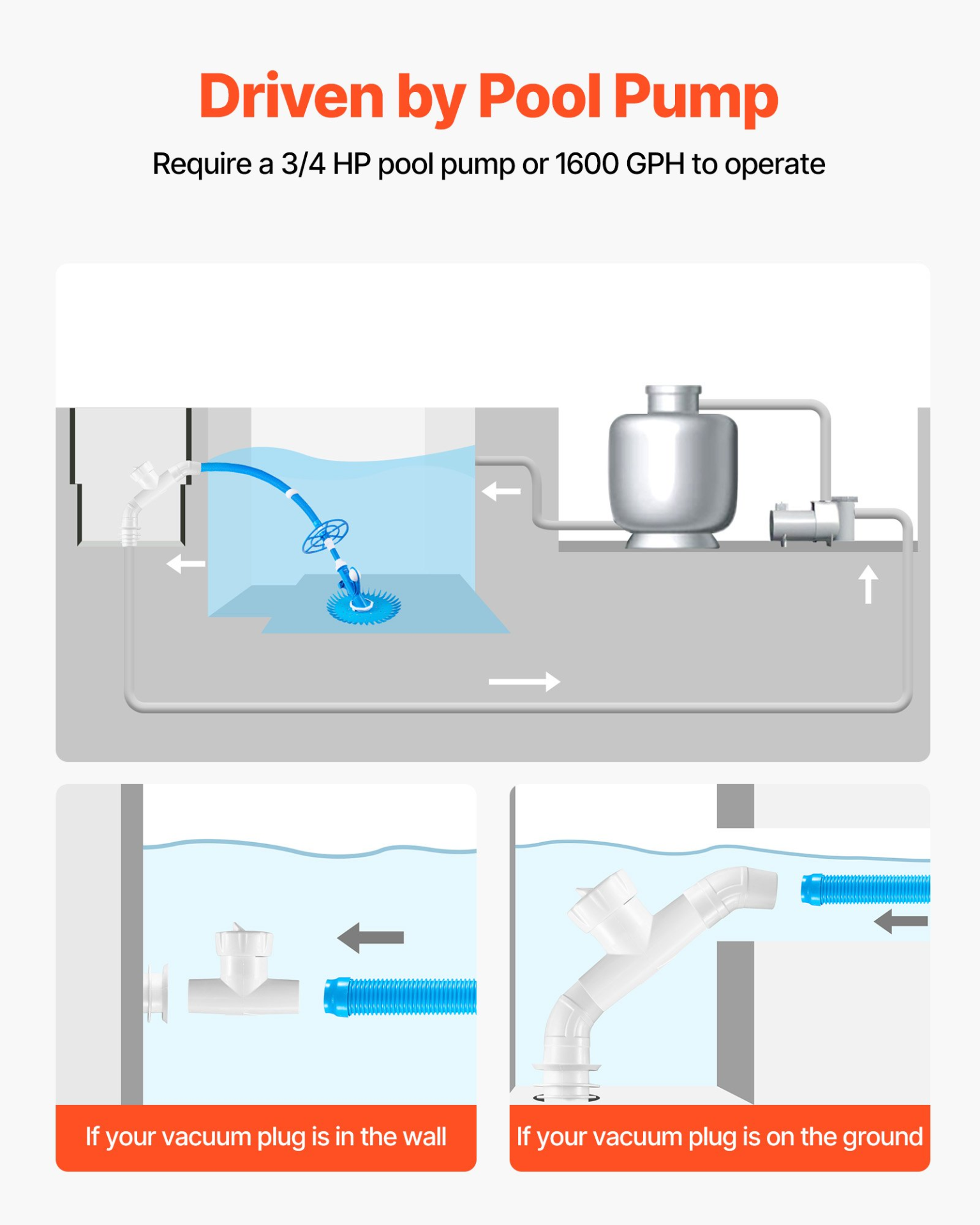 Driven by Pool Pump

Require a 3/4 HP pool pump or 1600 GPH to operate

If your vacuum plug is in the wall

If your vacuum plug is on the ground