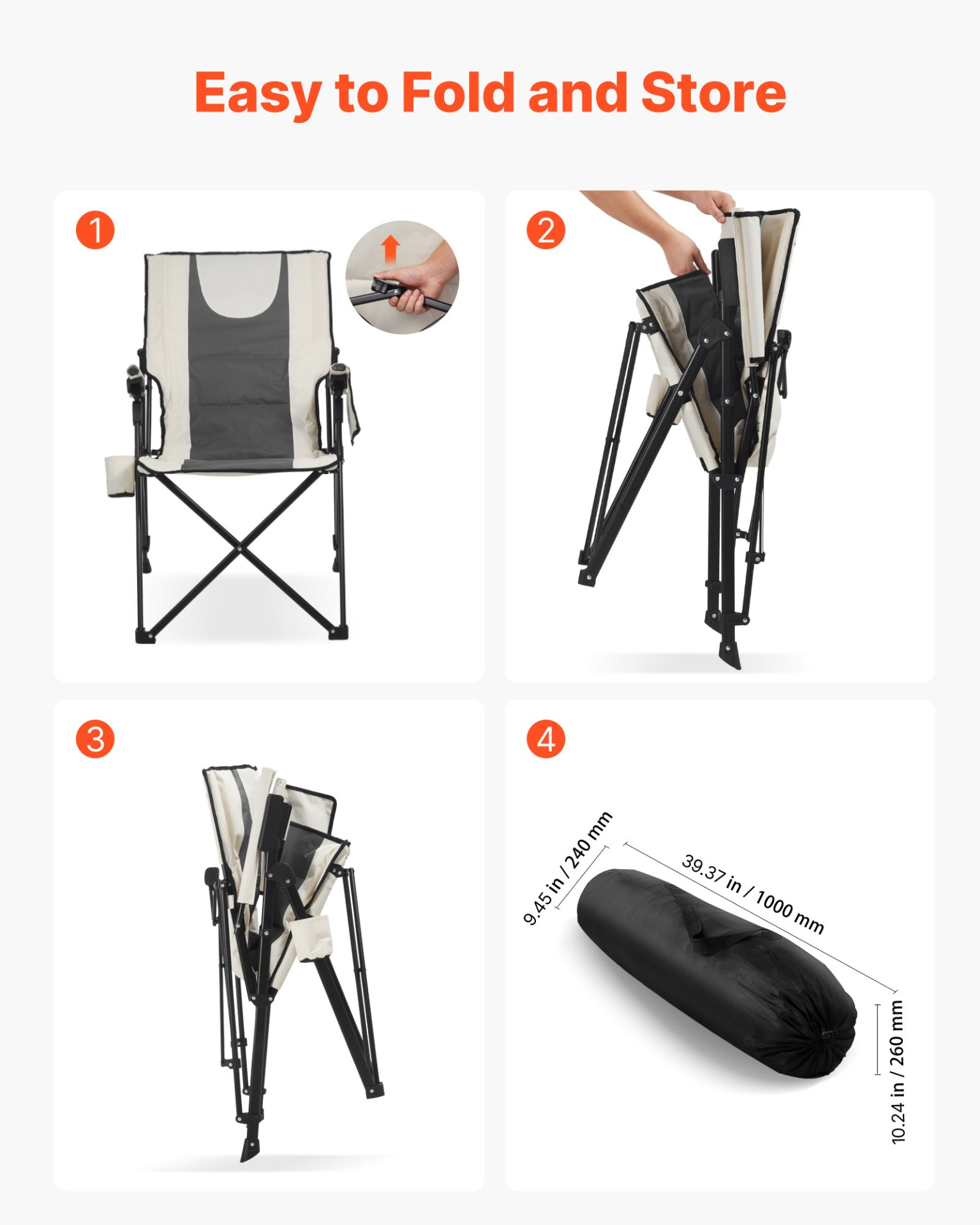 Easy to Fold and Store

1

2

3

4

9.45 in / 240 mm

39.37 in / 1000 mm

10.24 in / 260 mm