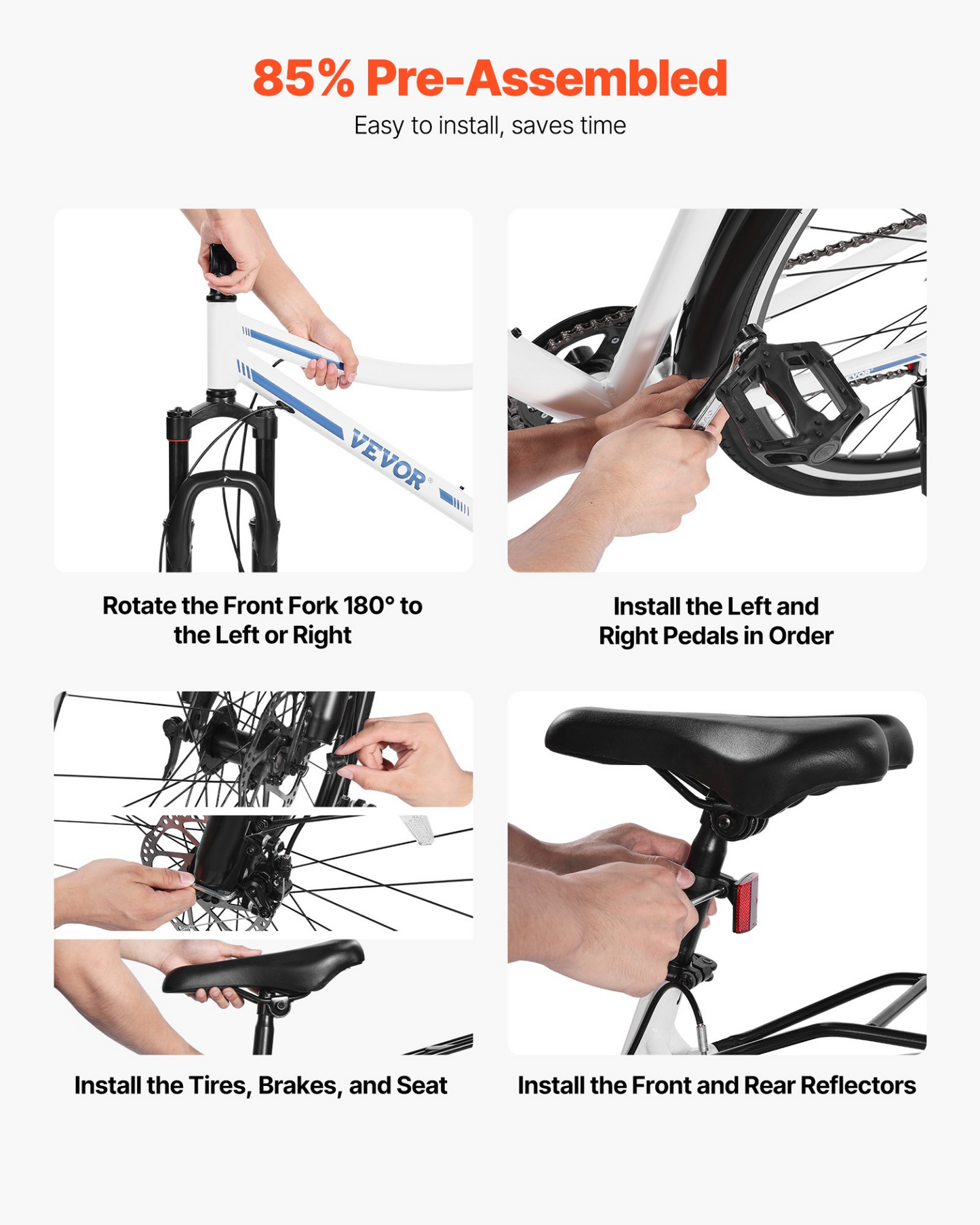 85% Pre-Assembled

Easy to install, saves time

VEVOR

Rotate the Front Fork 180° to the Left or Right

VEVOR

Install the Left and Right Pedals in Order

Install the Tires, Brakes, and Seat

Install the Front and Rear Reflectors