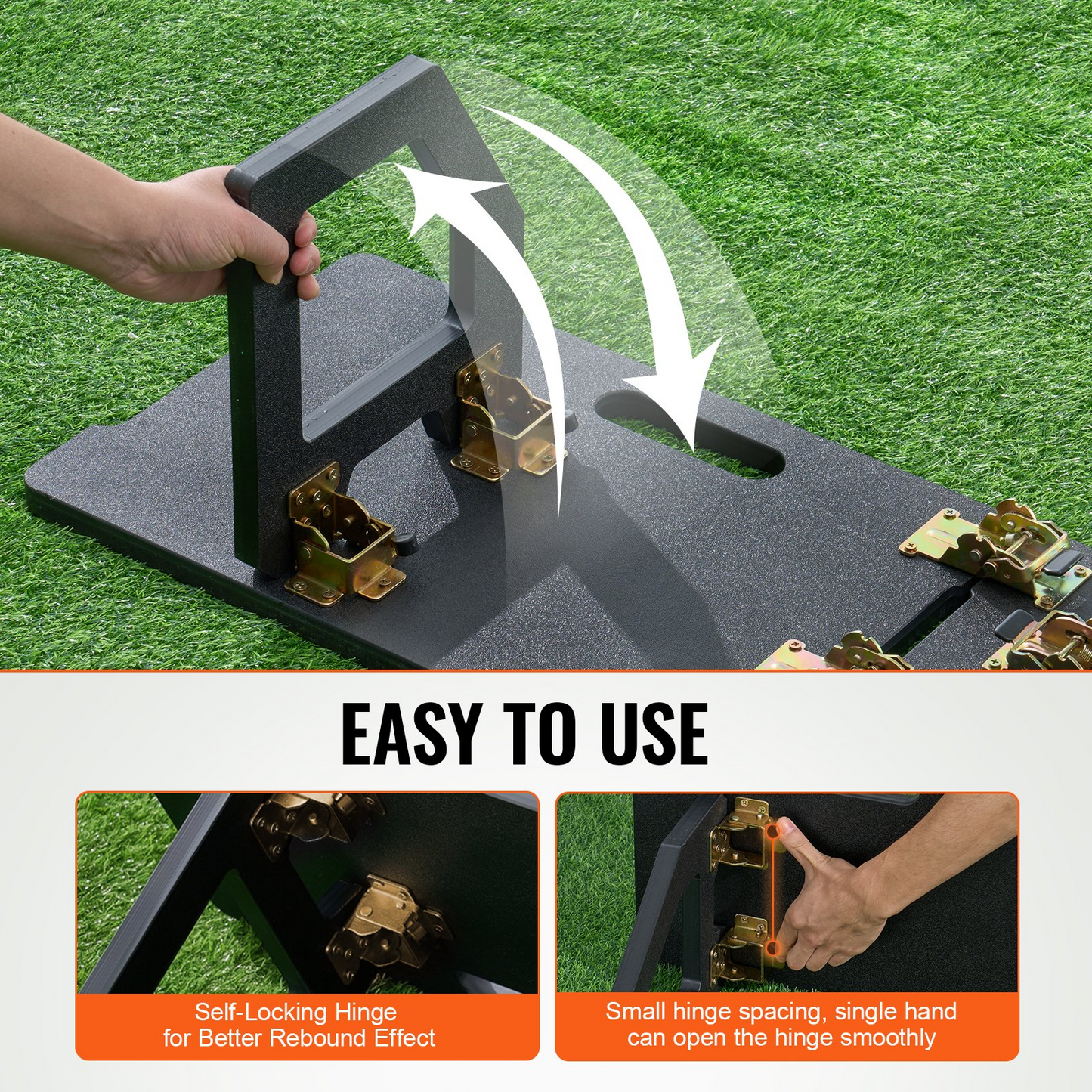 EASY TO USE

Self-Locking Hinge for Better Rebound Effect

Small hinge spacing, single hand can open the hinge smoothly