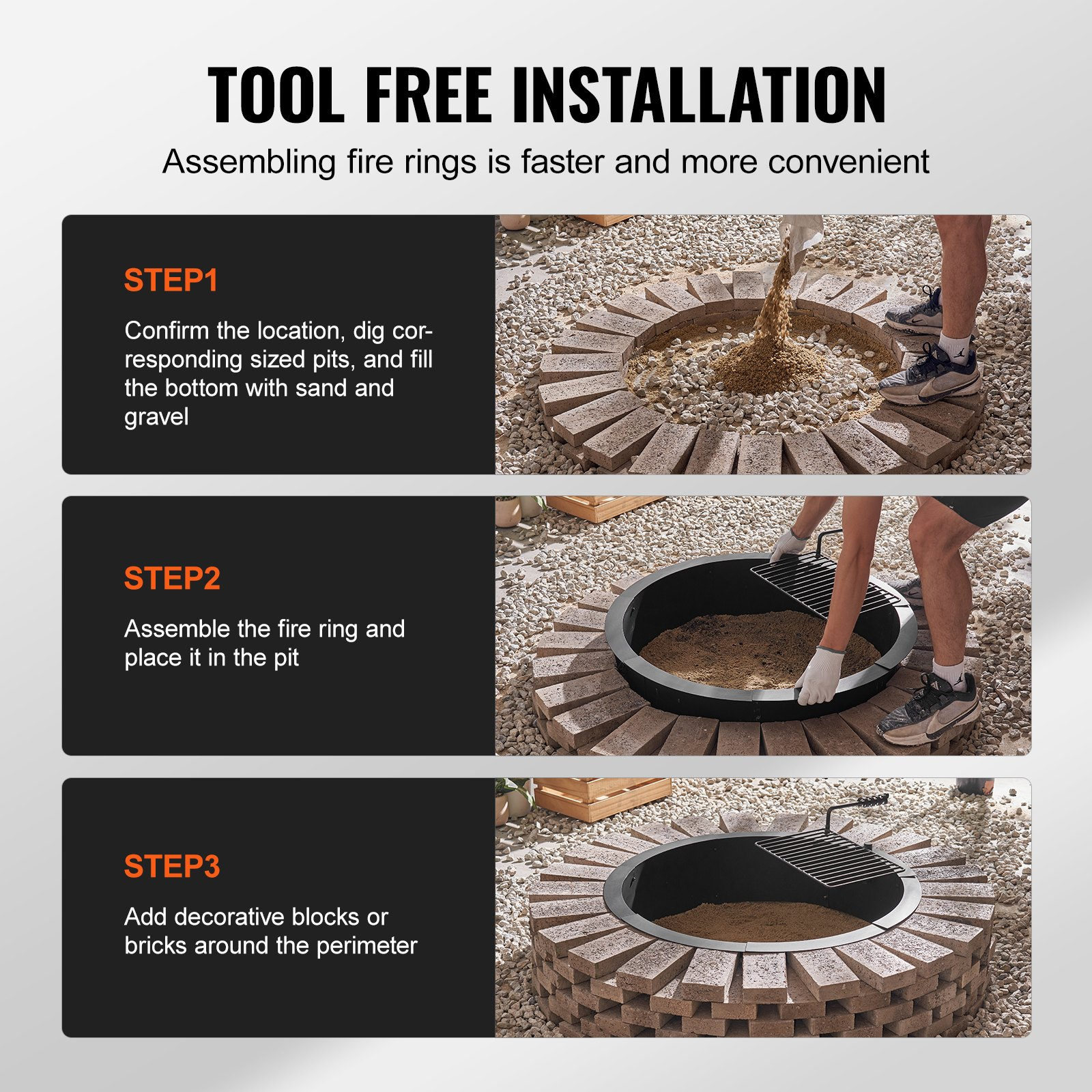 TOOL FREE INSTALLATION

Assembling fire rings is faster and more convenient

STEP1

Confirm the location, dig corresponding sized pits, and fill the bottom with sand and gravel

STEP2

Assemble the fire ring and place it in the pit

STEP3

Add decorative blocks or bricks around the perimeter