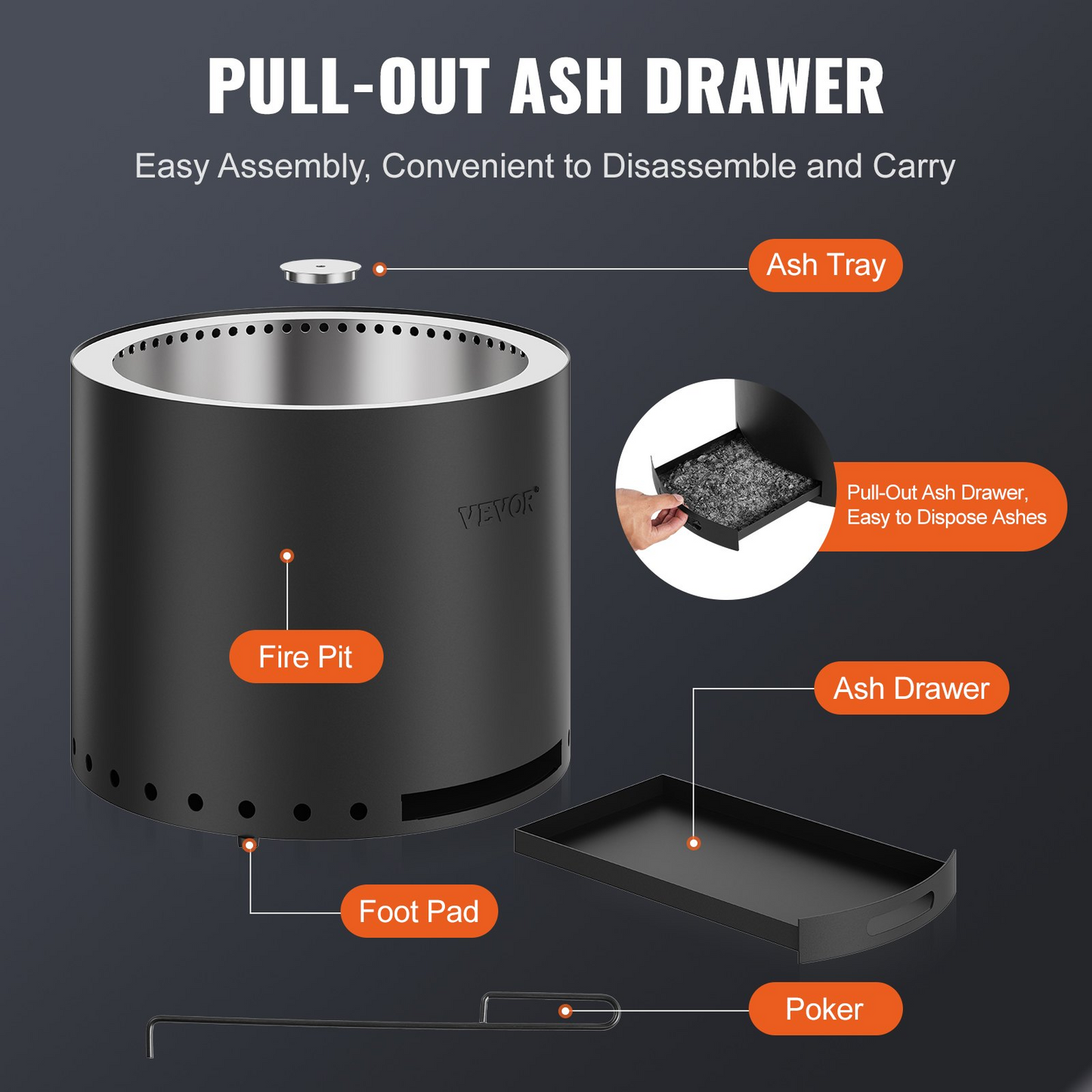 PULL-OUT ASH DRAWER

Easy Assembly, Convenient to Disassemble and Carry

Ash Tray

VEVOR®

Pull-Out Ash Drawer, Easy to Dispose Ashes

Fire Pit

Ash Drawer

Foot Pad

Poker